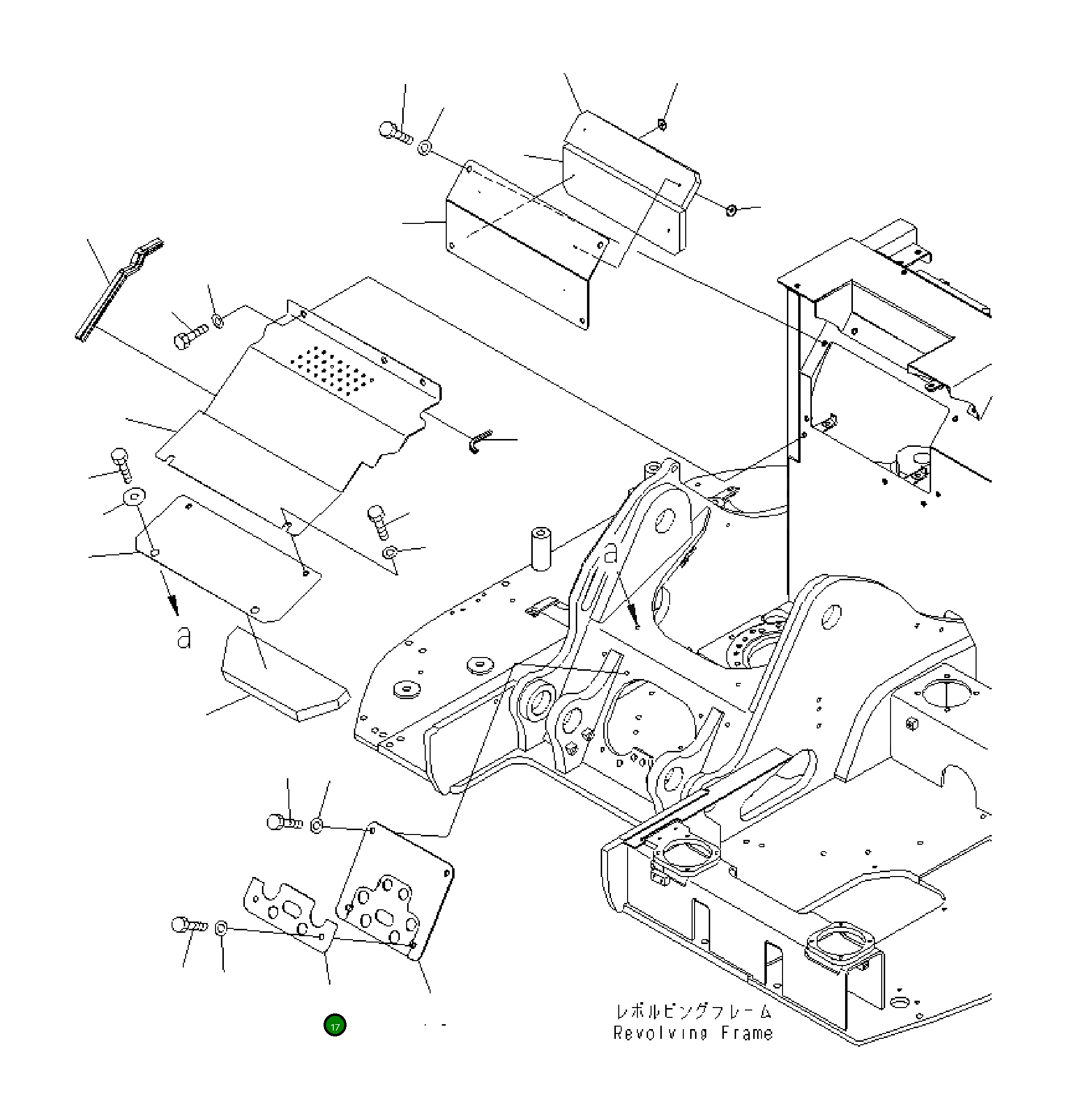 a

a

17

レボルビングフレーム
Revolving Frame