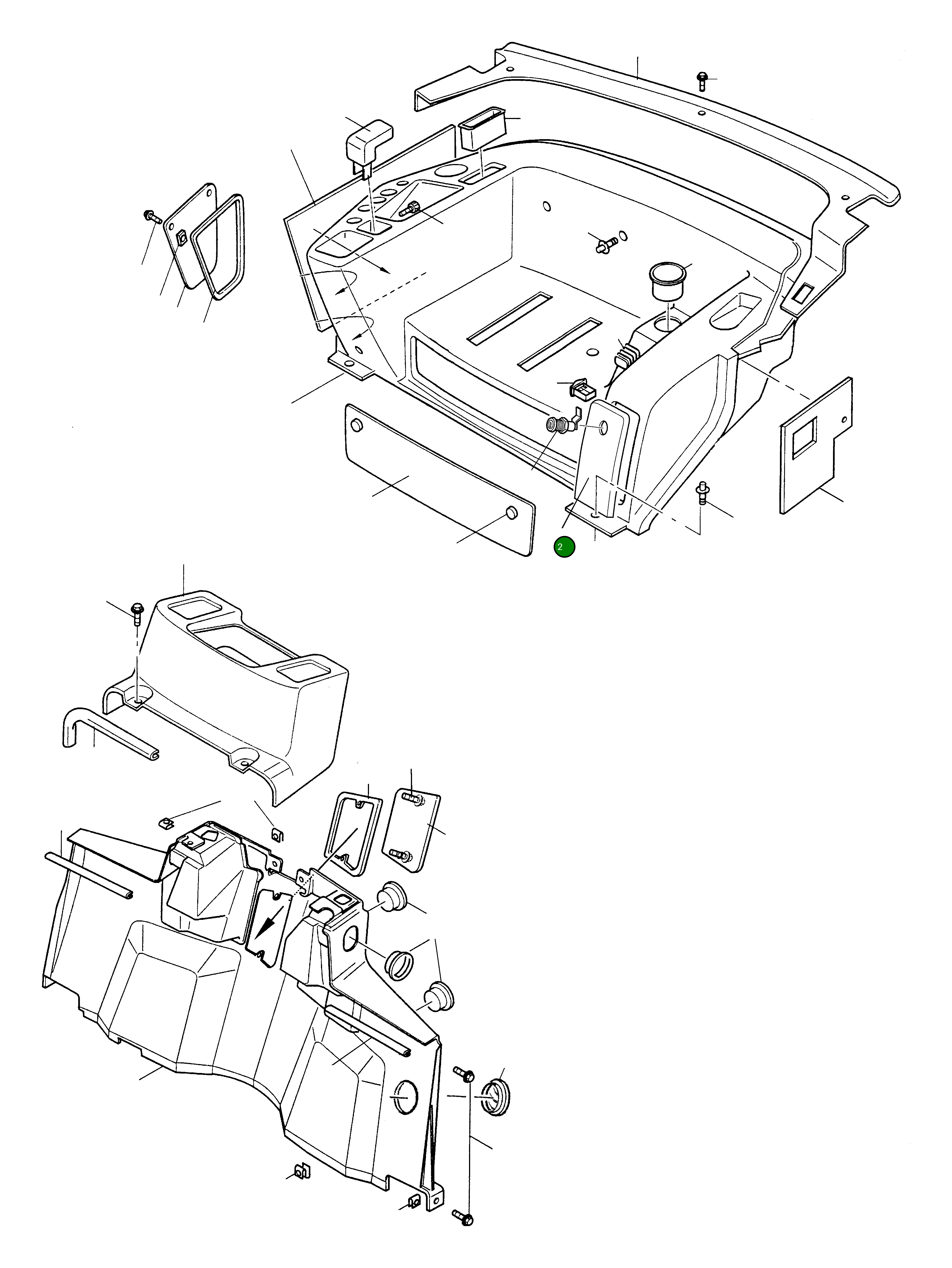 2