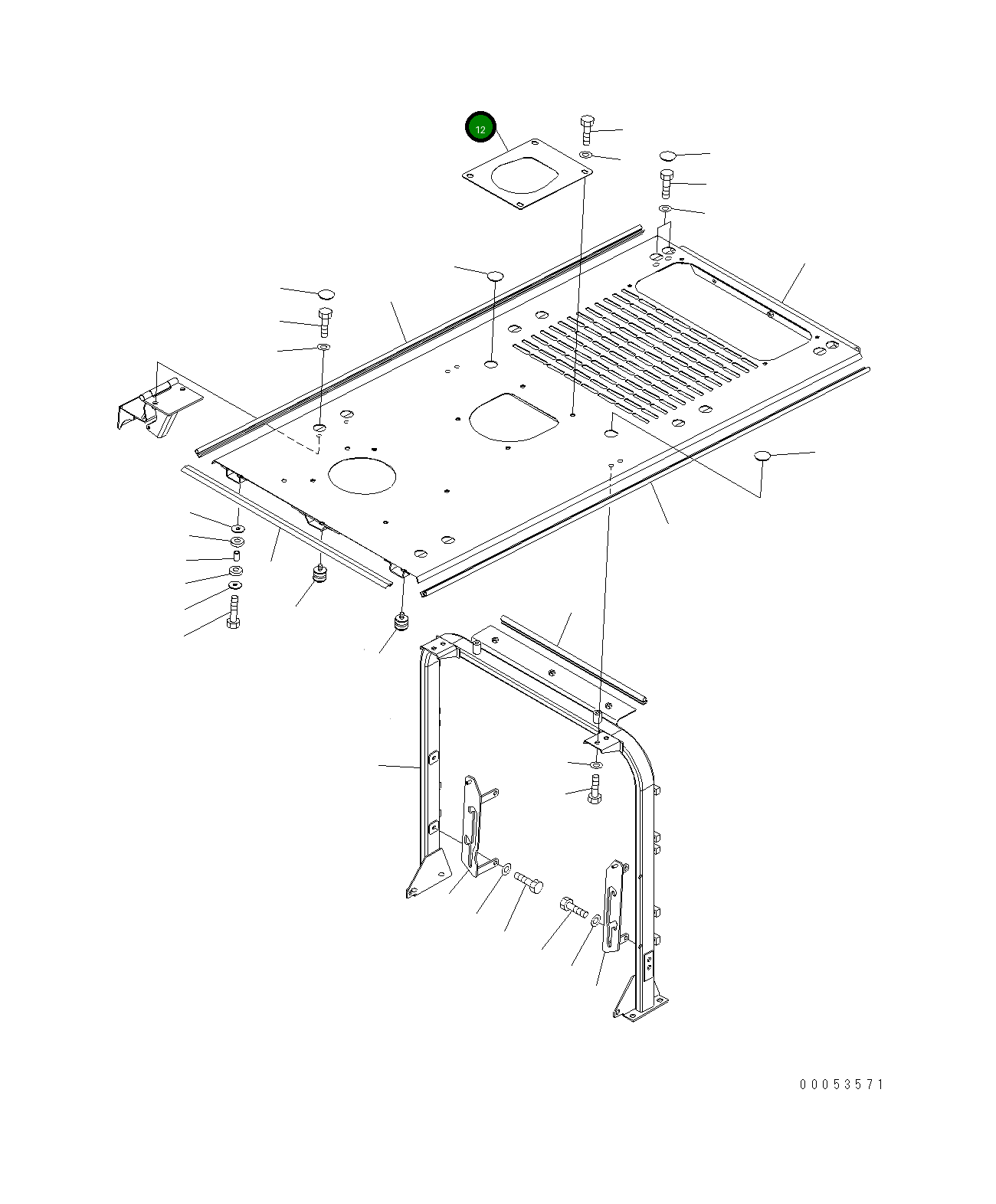 12

00053571