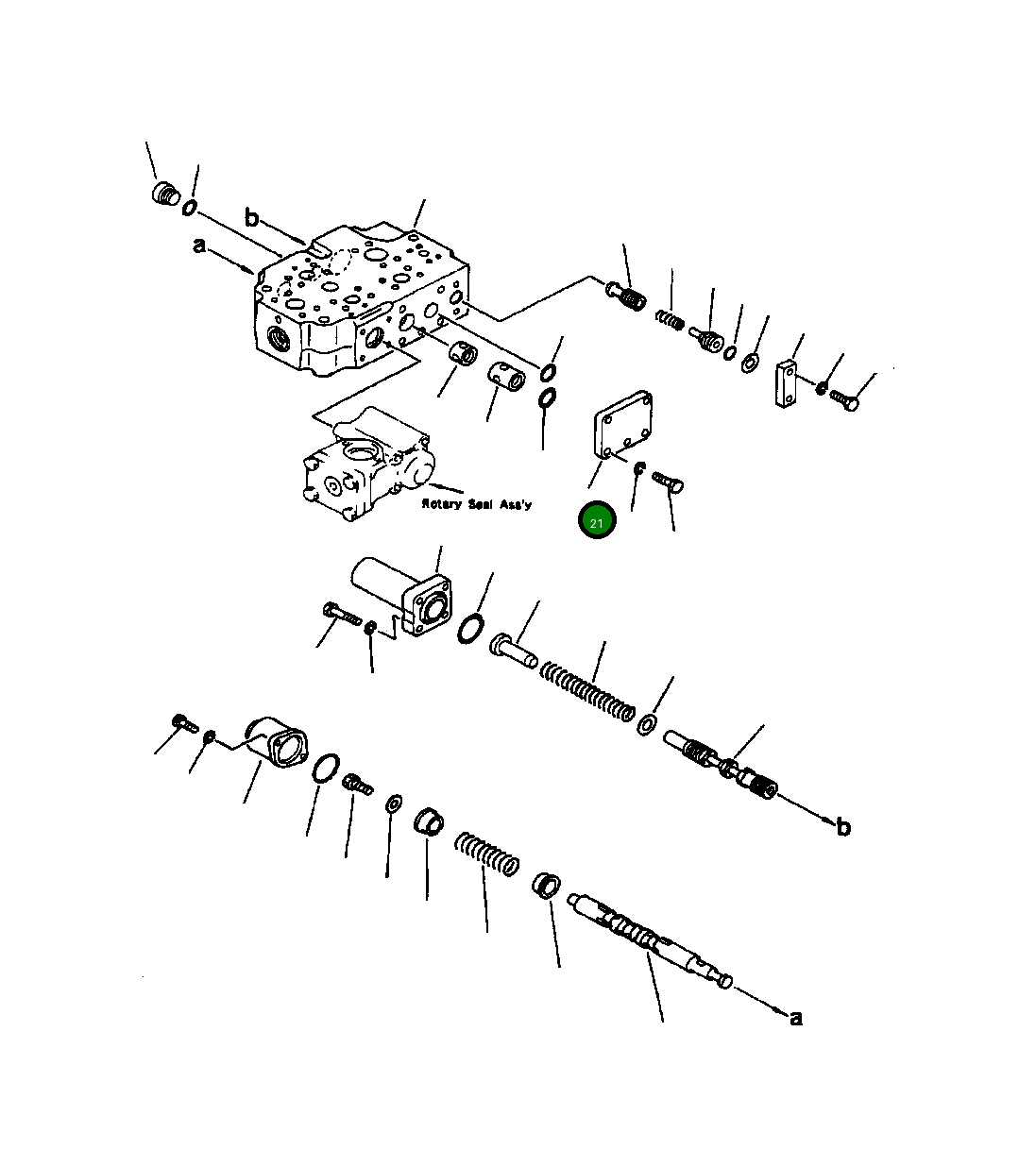 b
a
Rotary Seal Ass'y
21
b
a