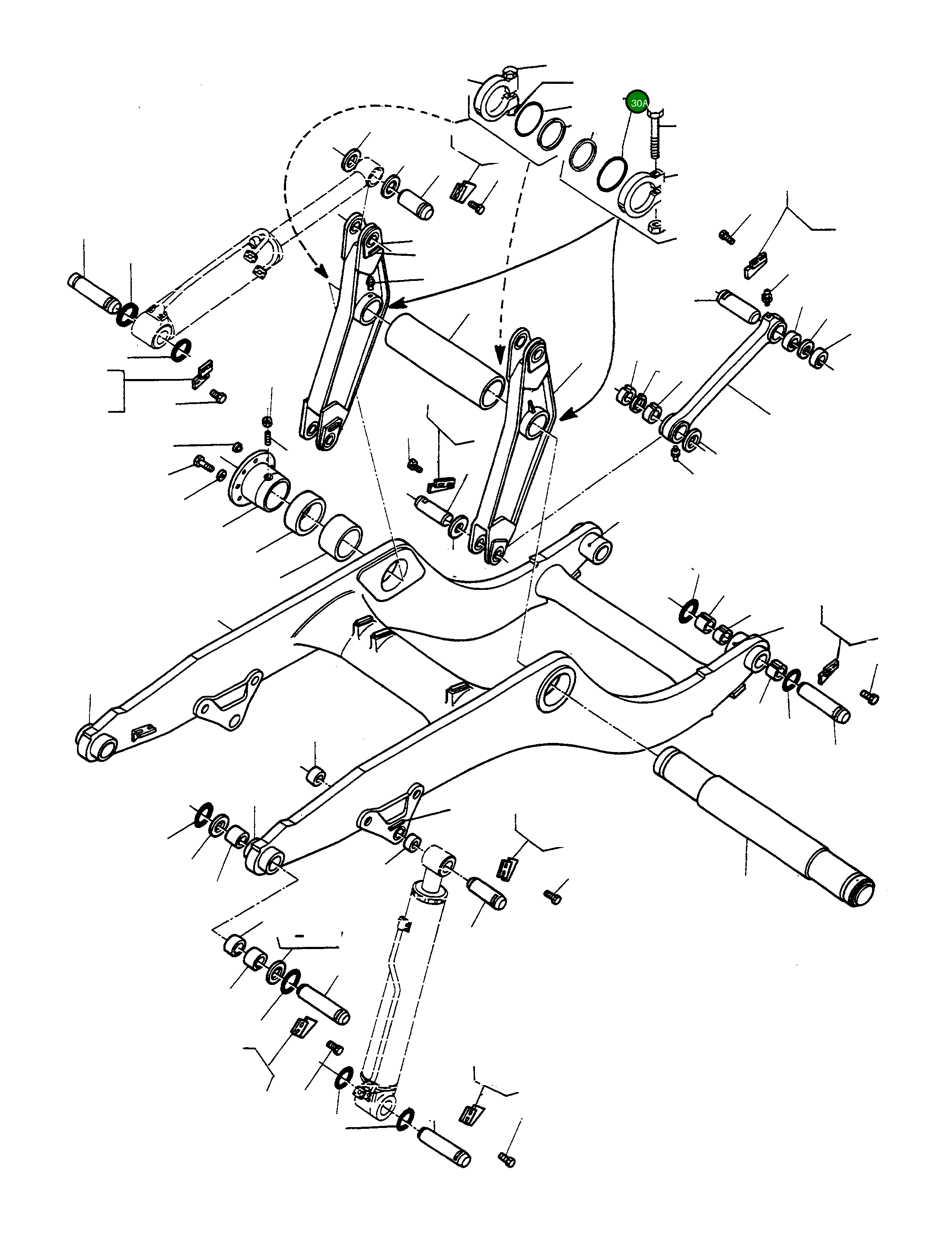 30A