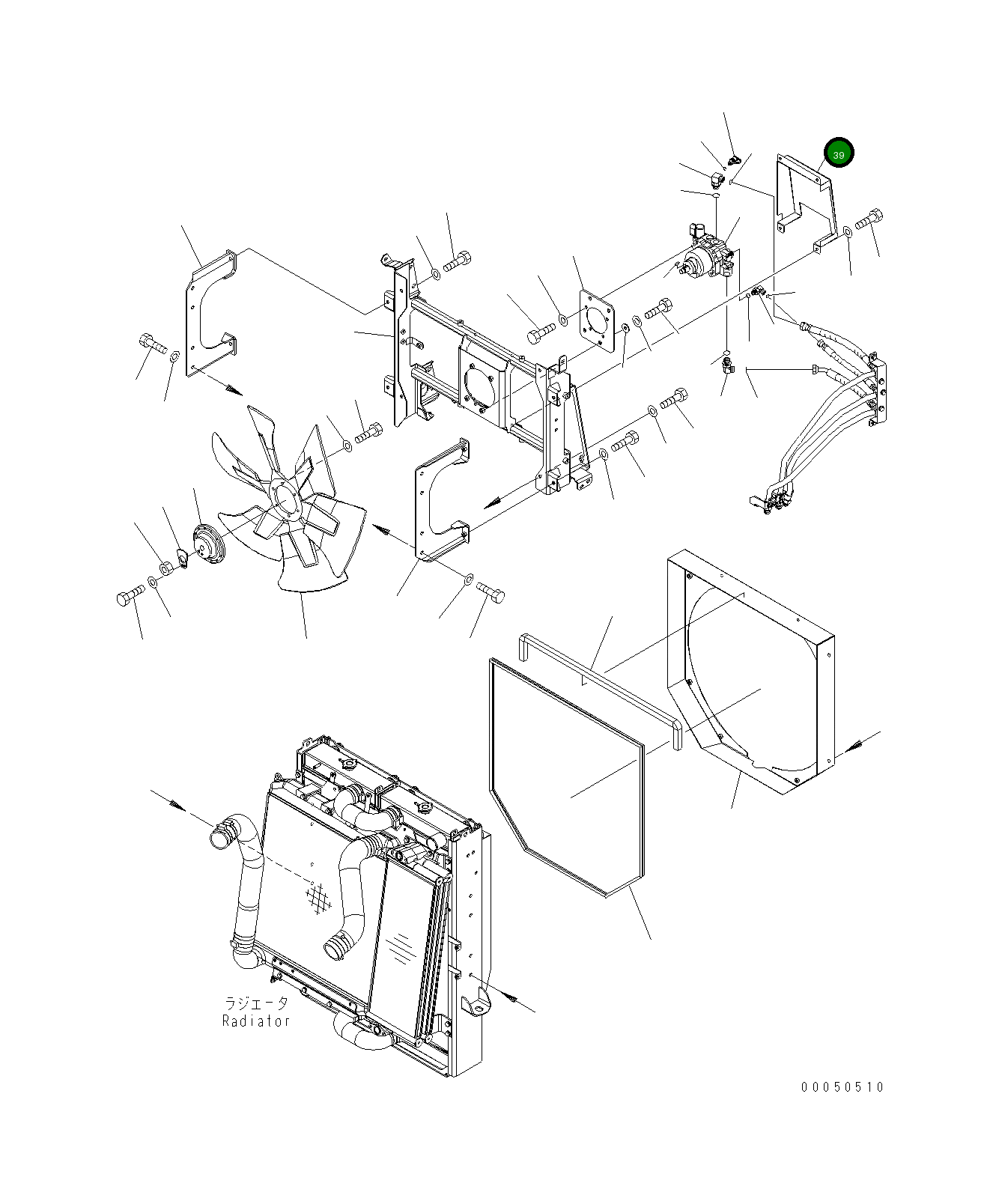 39

ラジエータ
Radiator

00050510