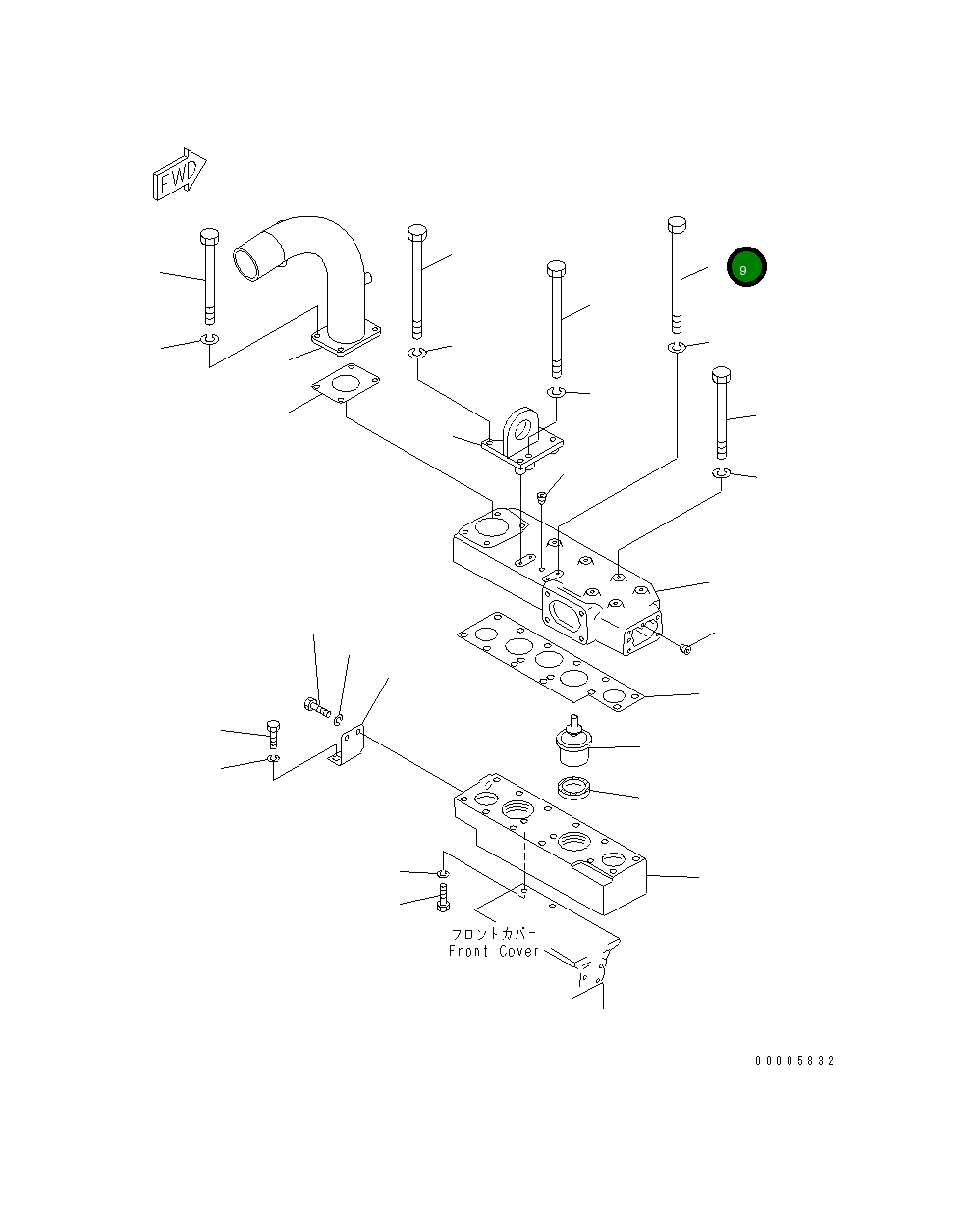 FWD

9

フロントカバー
Front Cover

00005832