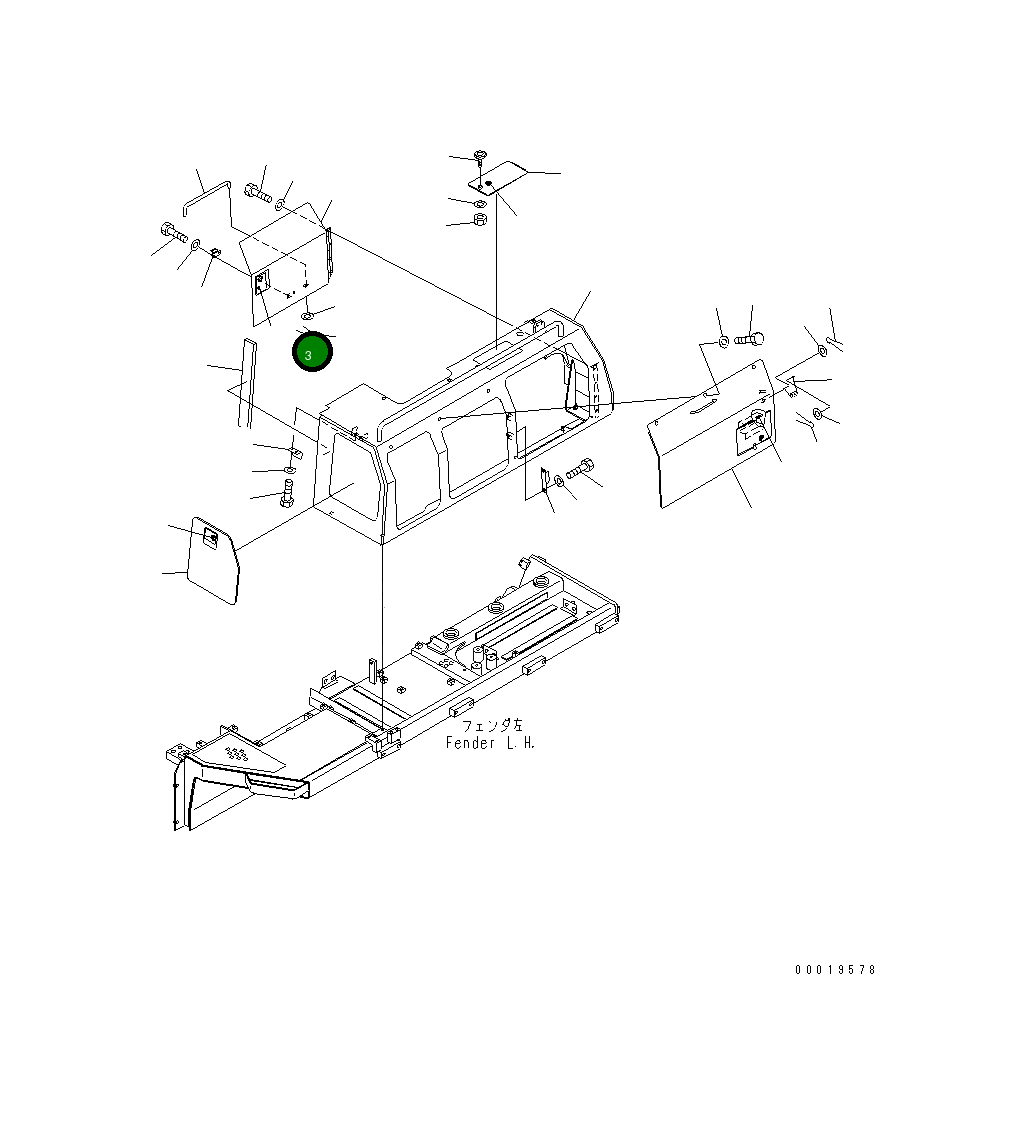 3

フェンダ左
Fender L.H.

00019578