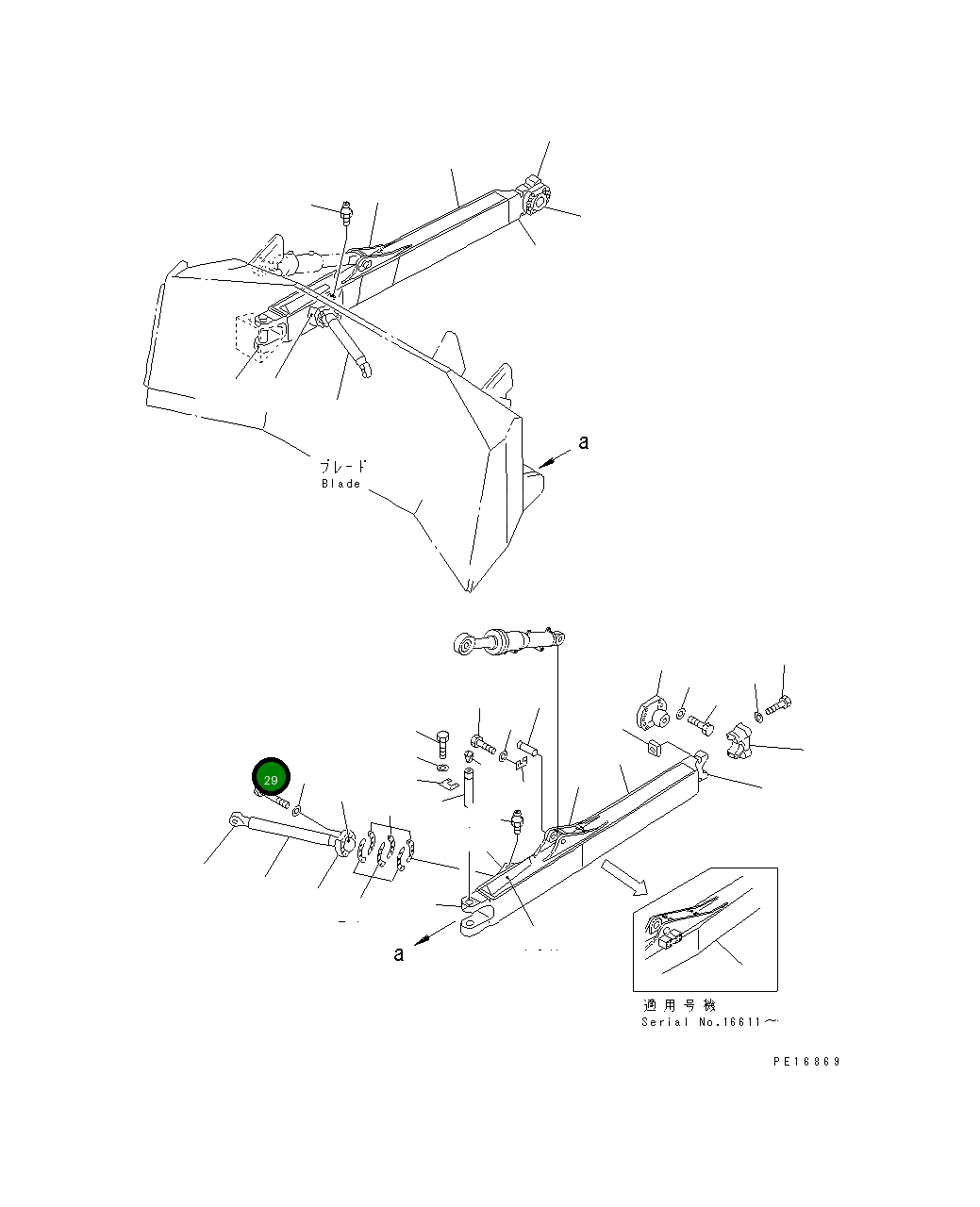 a

ブレード
Blade

29

a

適用号機
Serial No.16611～

PE16869