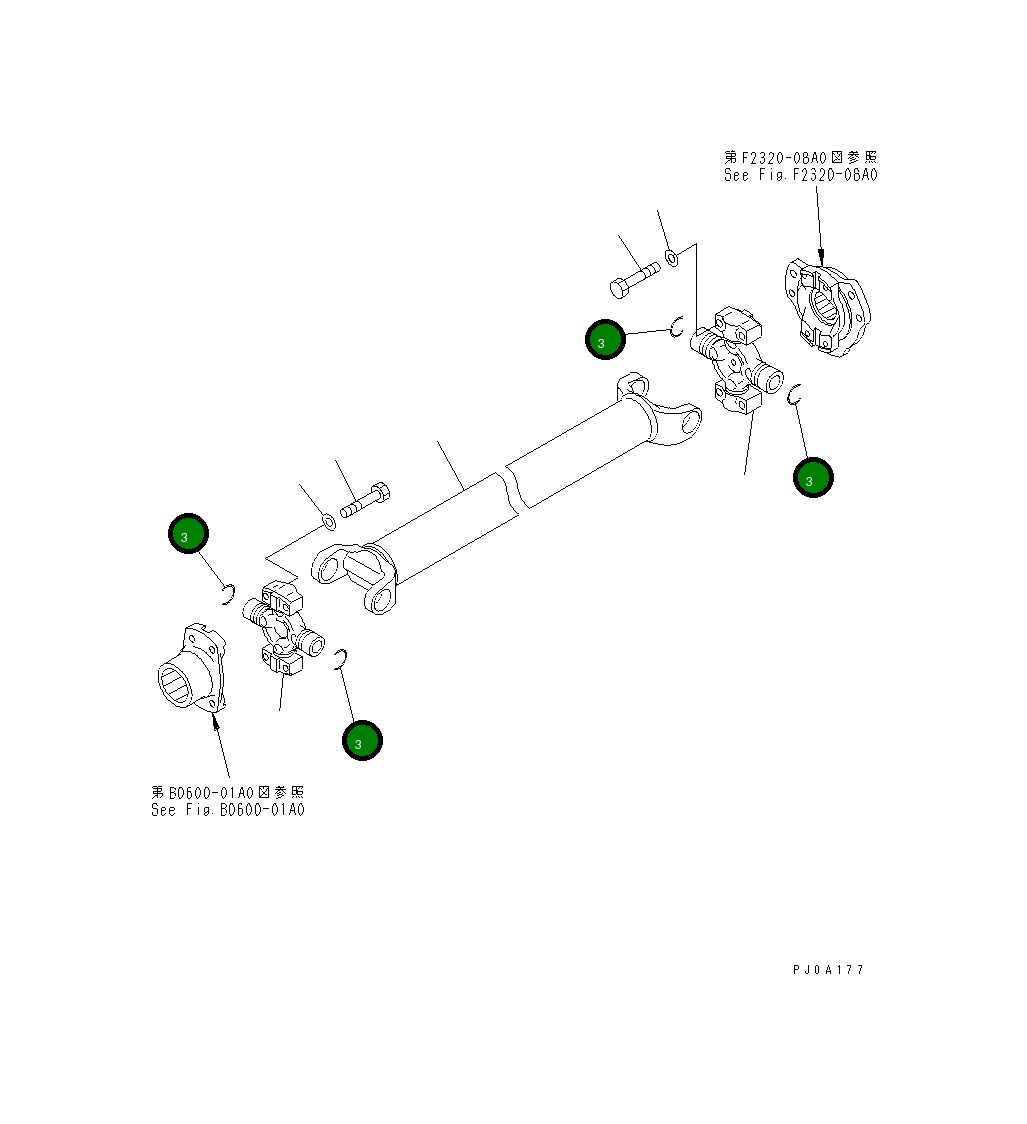 第F2320-08A0図参照
See Fig.F2320-08A0

3

3

3

3

第B0600-01A0図参照
See Fig.B0600-01A0

PJ0A177