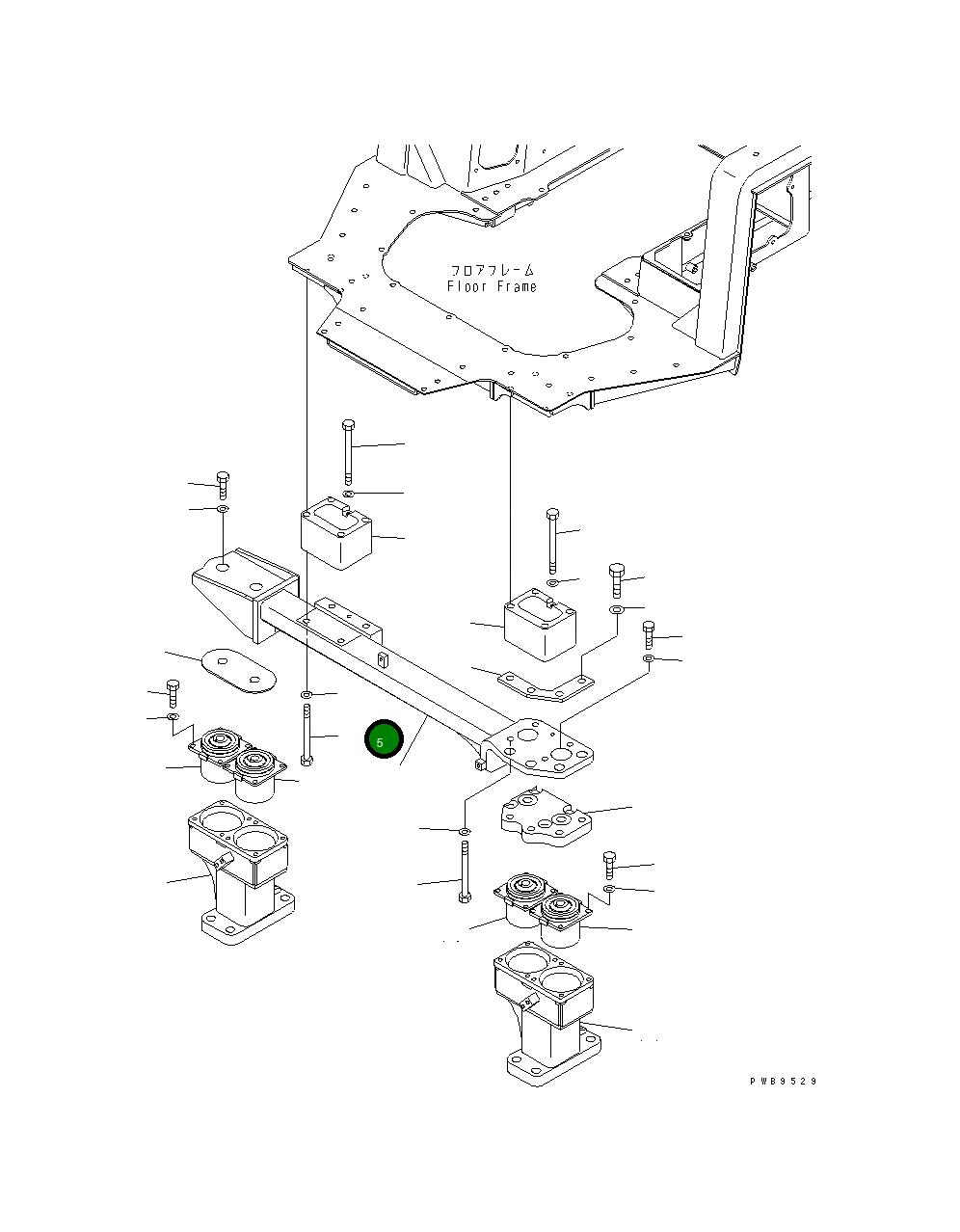 フロアフレーム
Floor Frame

5

PWB9529