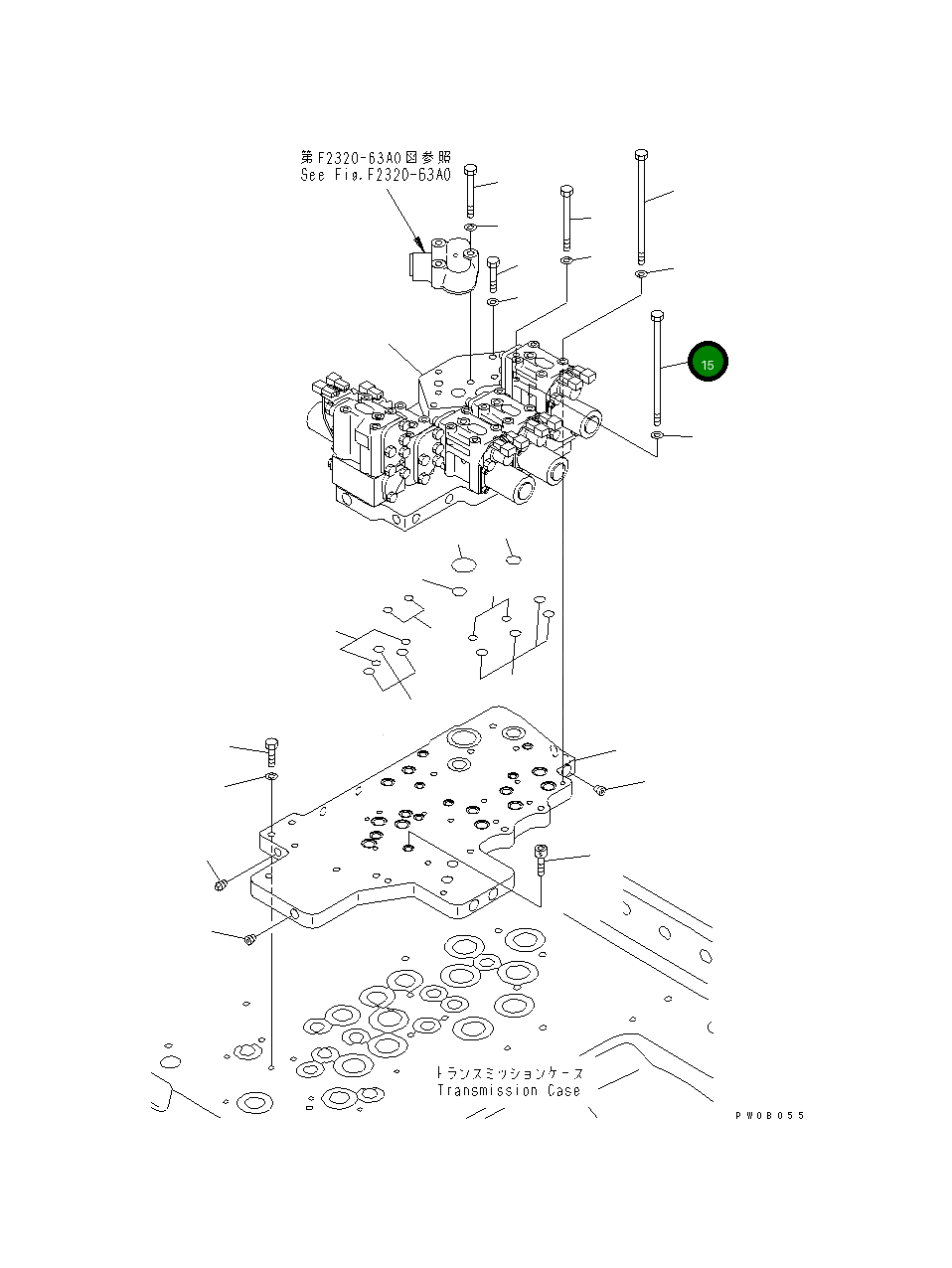 第F2320-63A0図参照
See Fig.F2320-63A0

15

トランスミッションケース
Transmission Case

PW08055