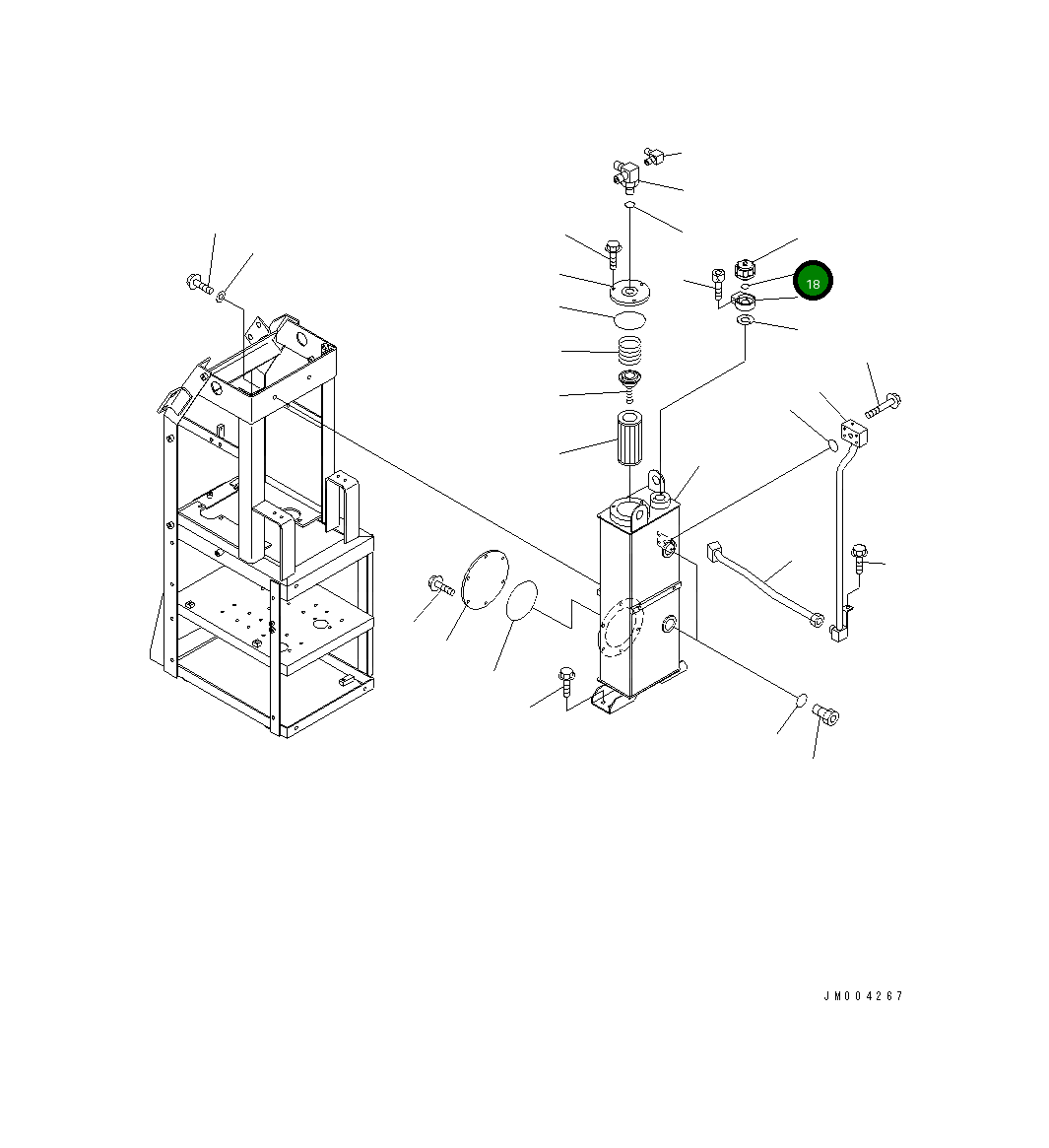 18

JM004267