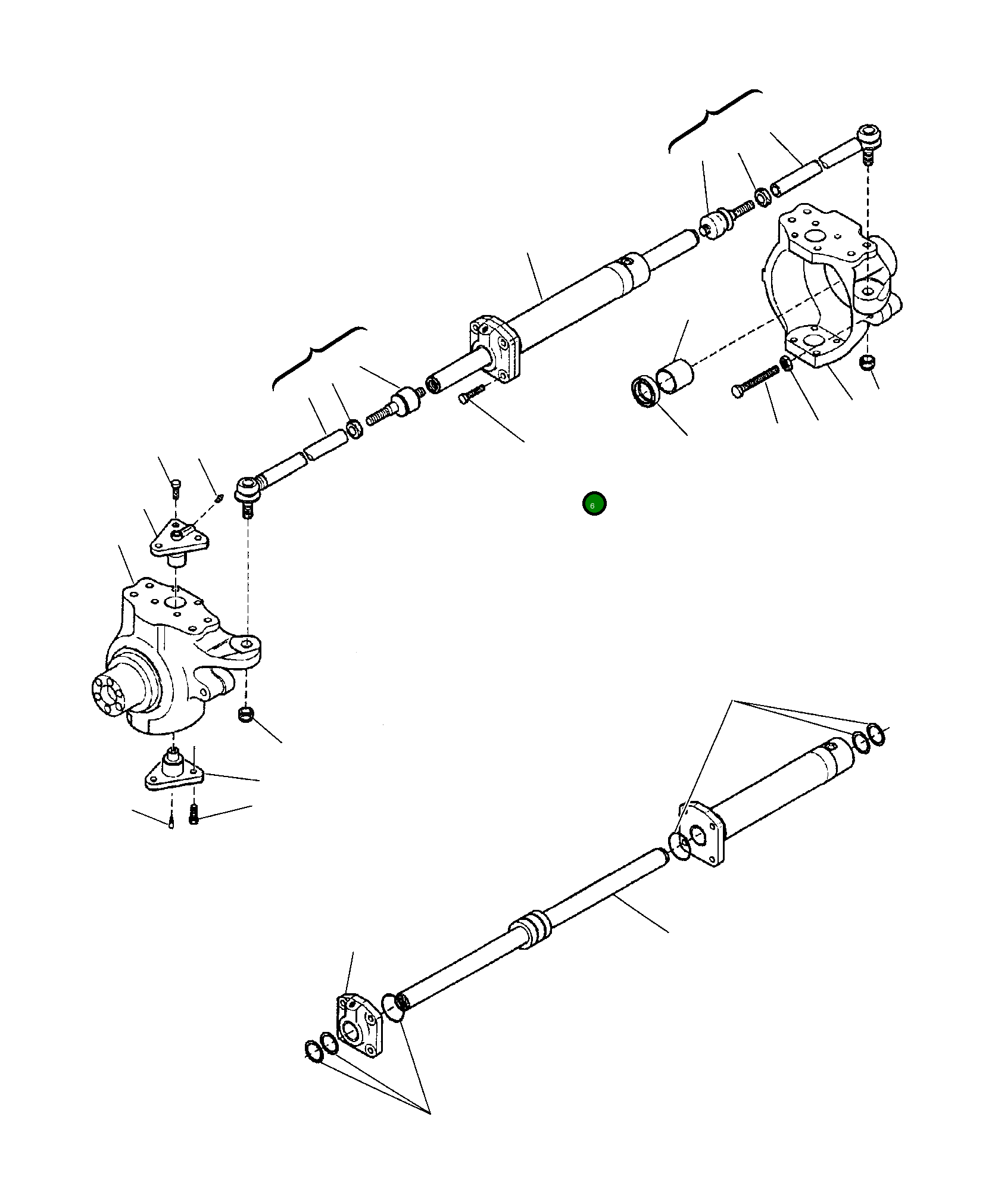 6