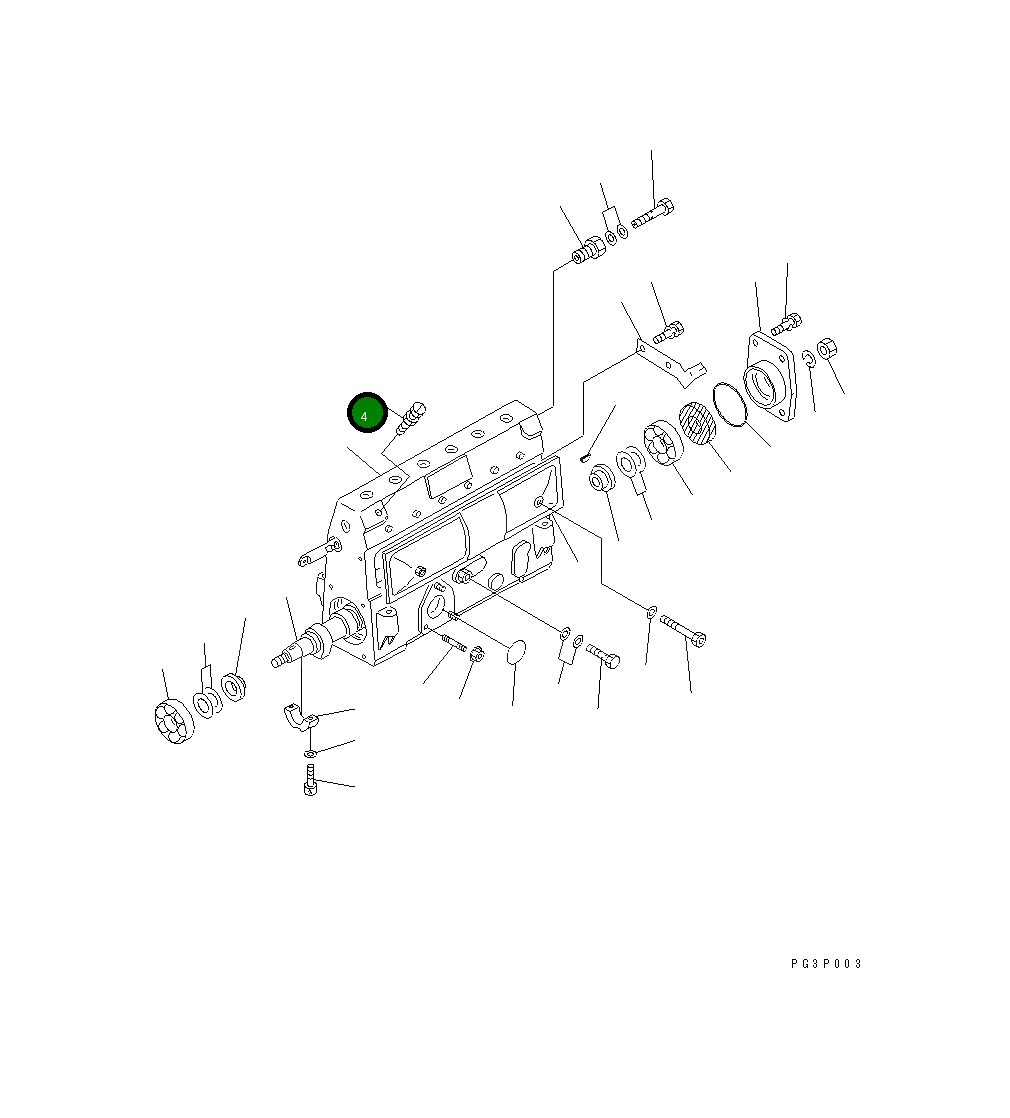 4

PG3P003