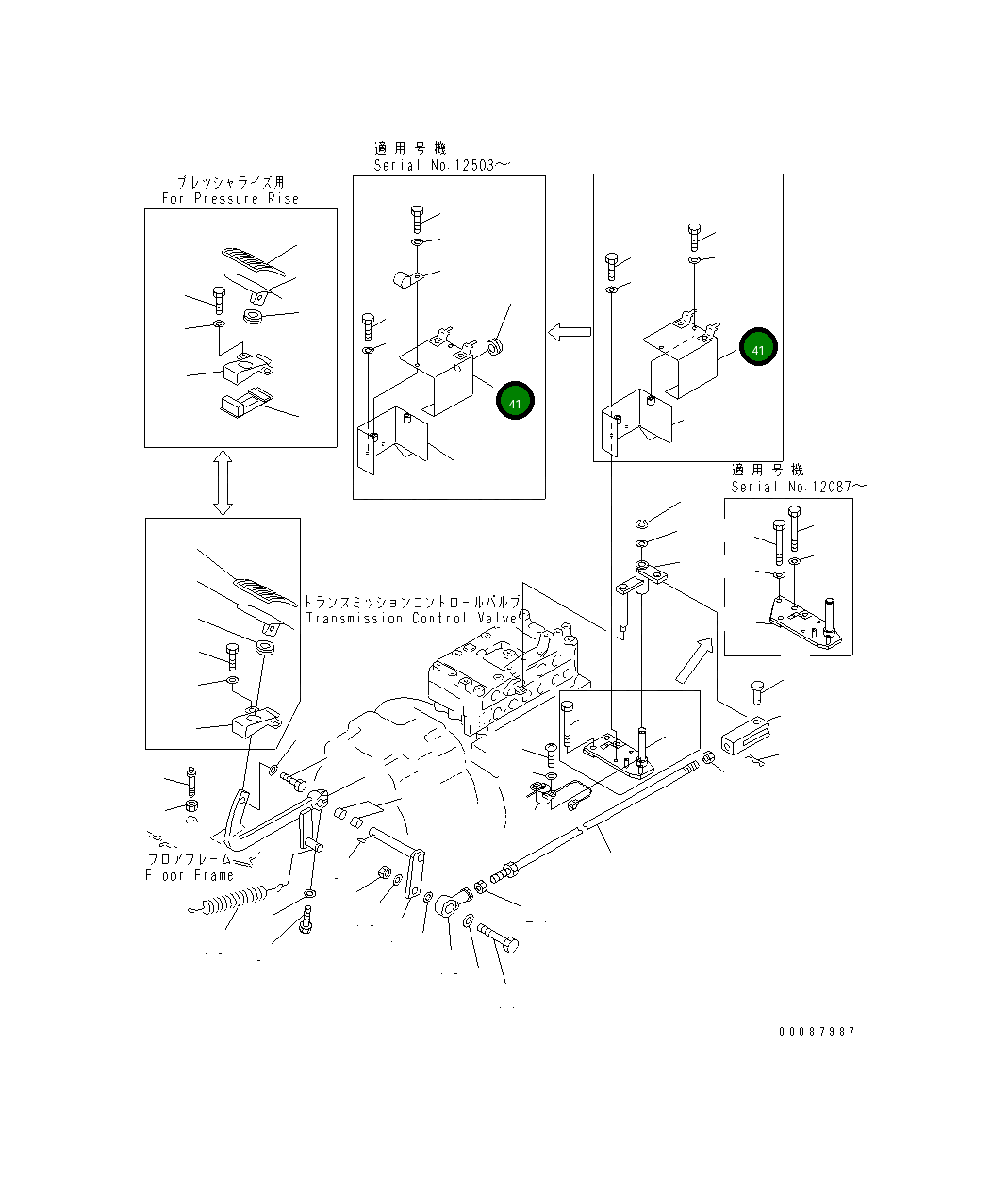 プレッシャライズ用
For Pressure Rise

適用号機
Serial No.12503～

41

41

適用号機
Serial No.12087～

トランスミッションコントロールバルブ
Transmission Control Valve

フロアフレーム
Floor Frame

00087987