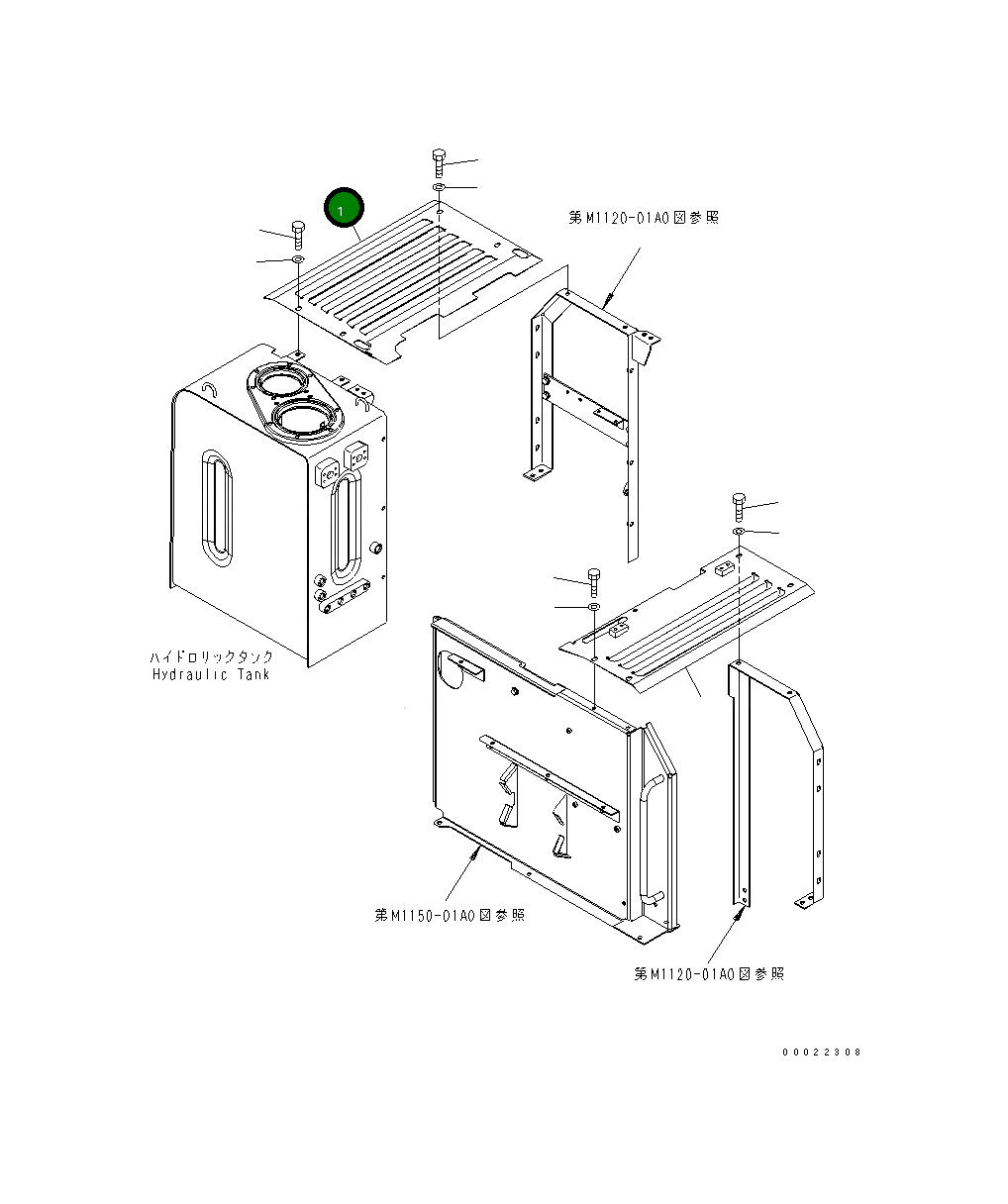 1

第M1120-01A0図参照

ハイドロリックタンク
Hydraulic Tank

第M1150-01A0図参照

第M1120-01A0図参照

00022308