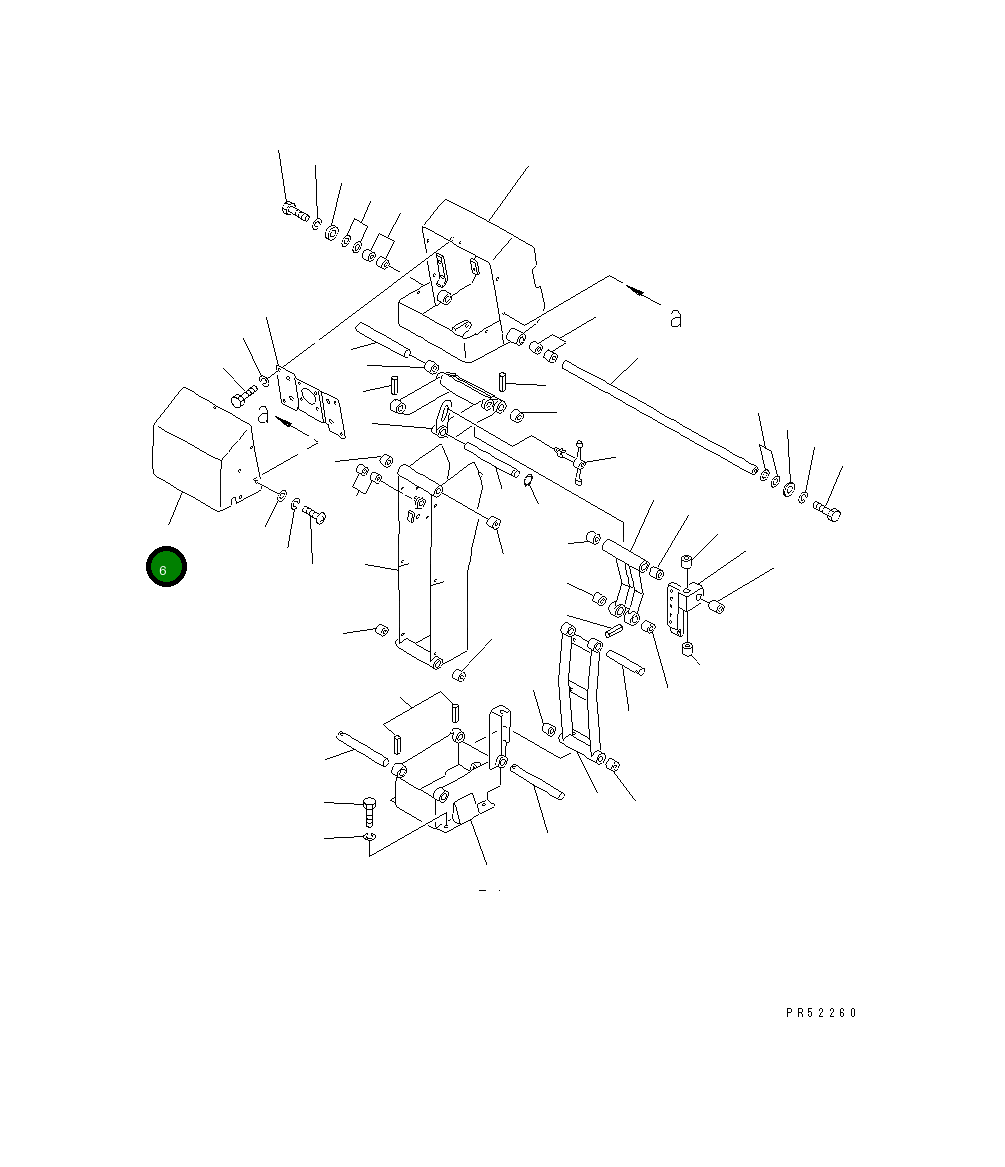 a

a

6

PR52260