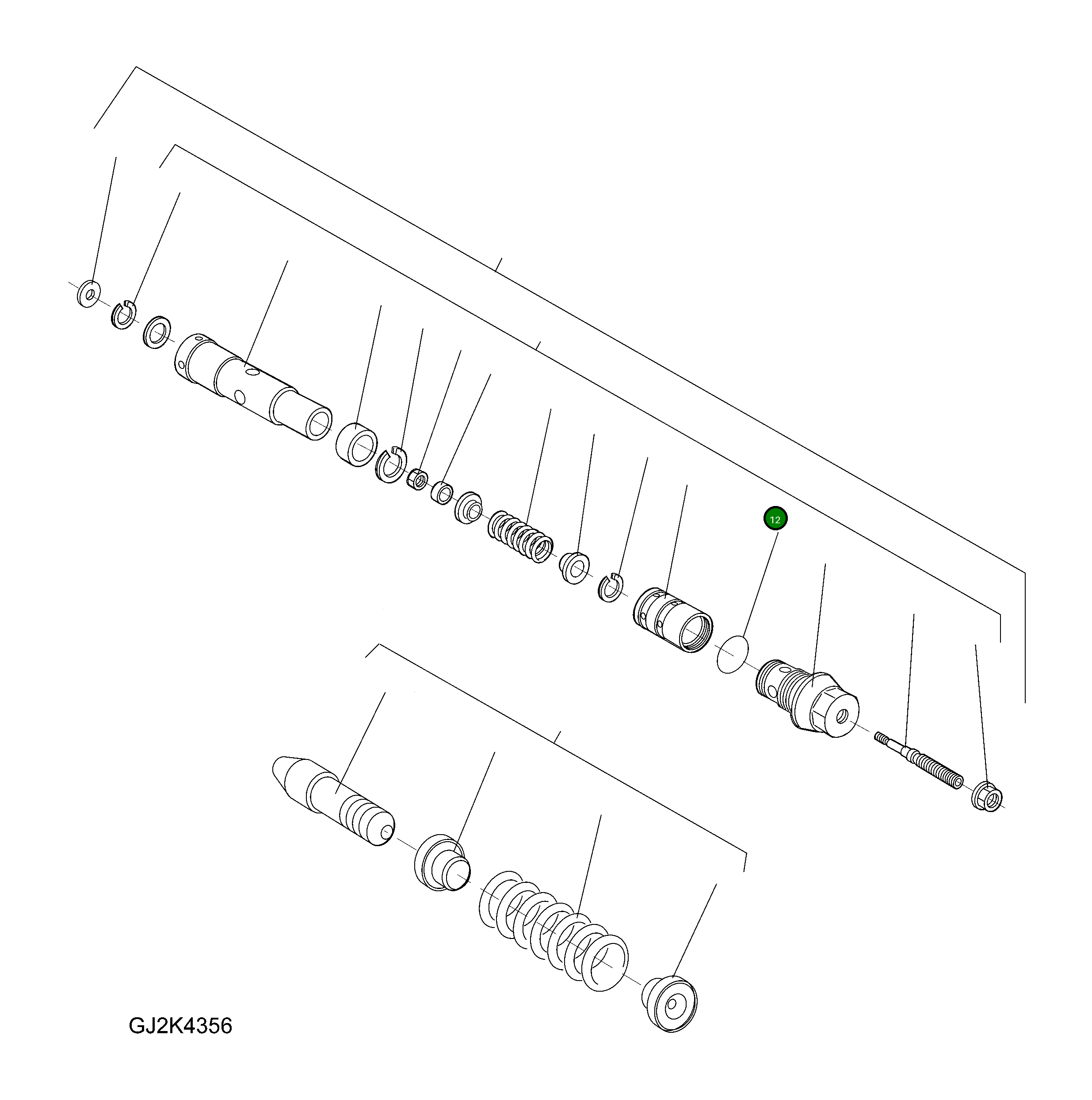 12

GJ2K4356