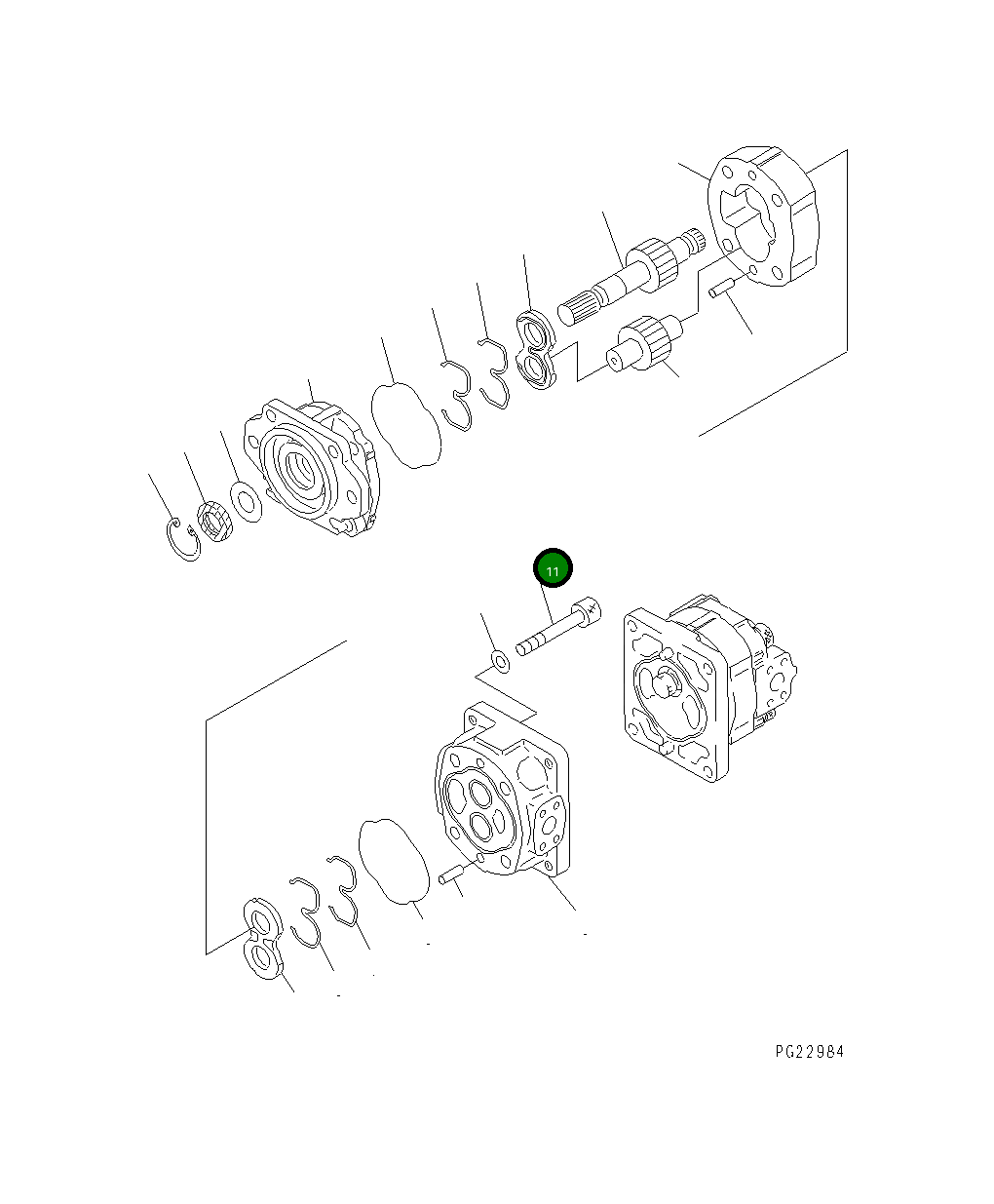 11

PG22984