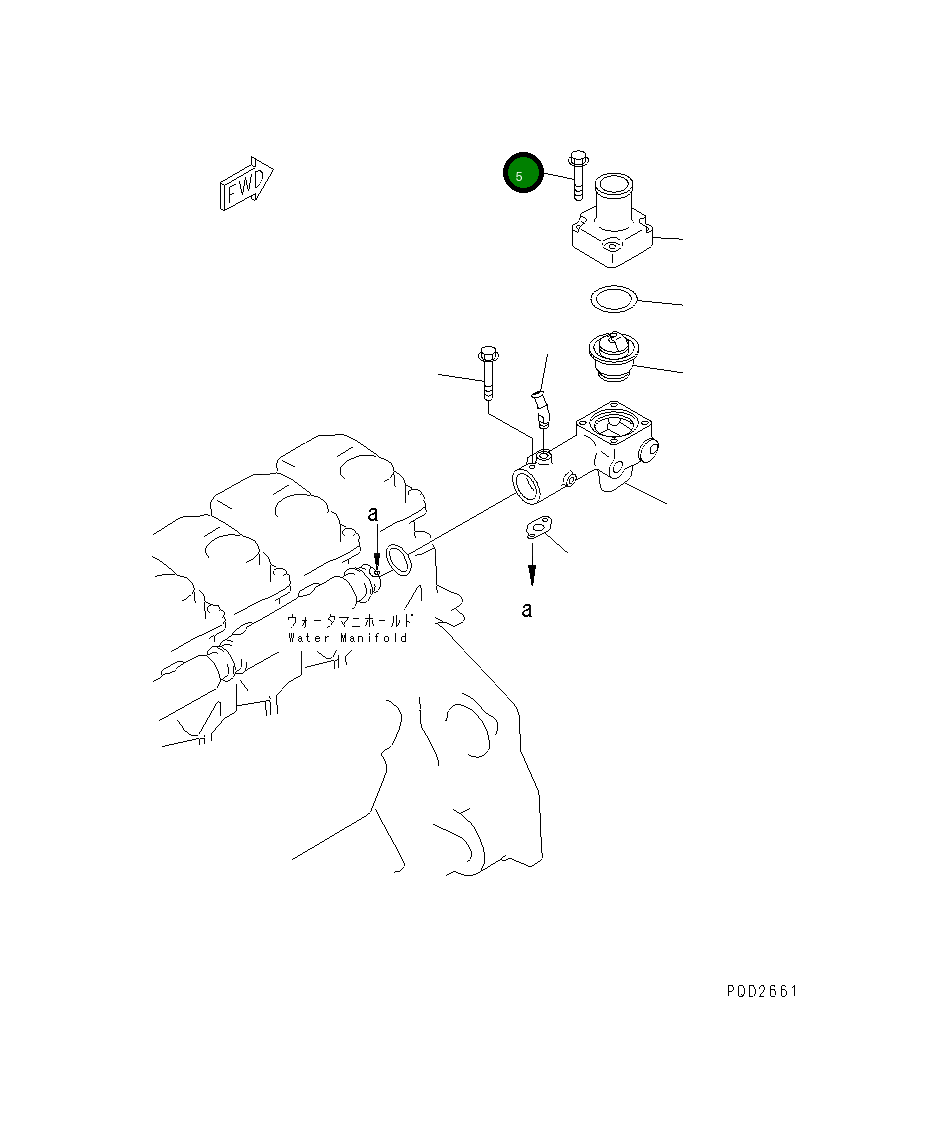 FWD

5

a

a

ウォータマニホールド
Water Manifold

PDD2661