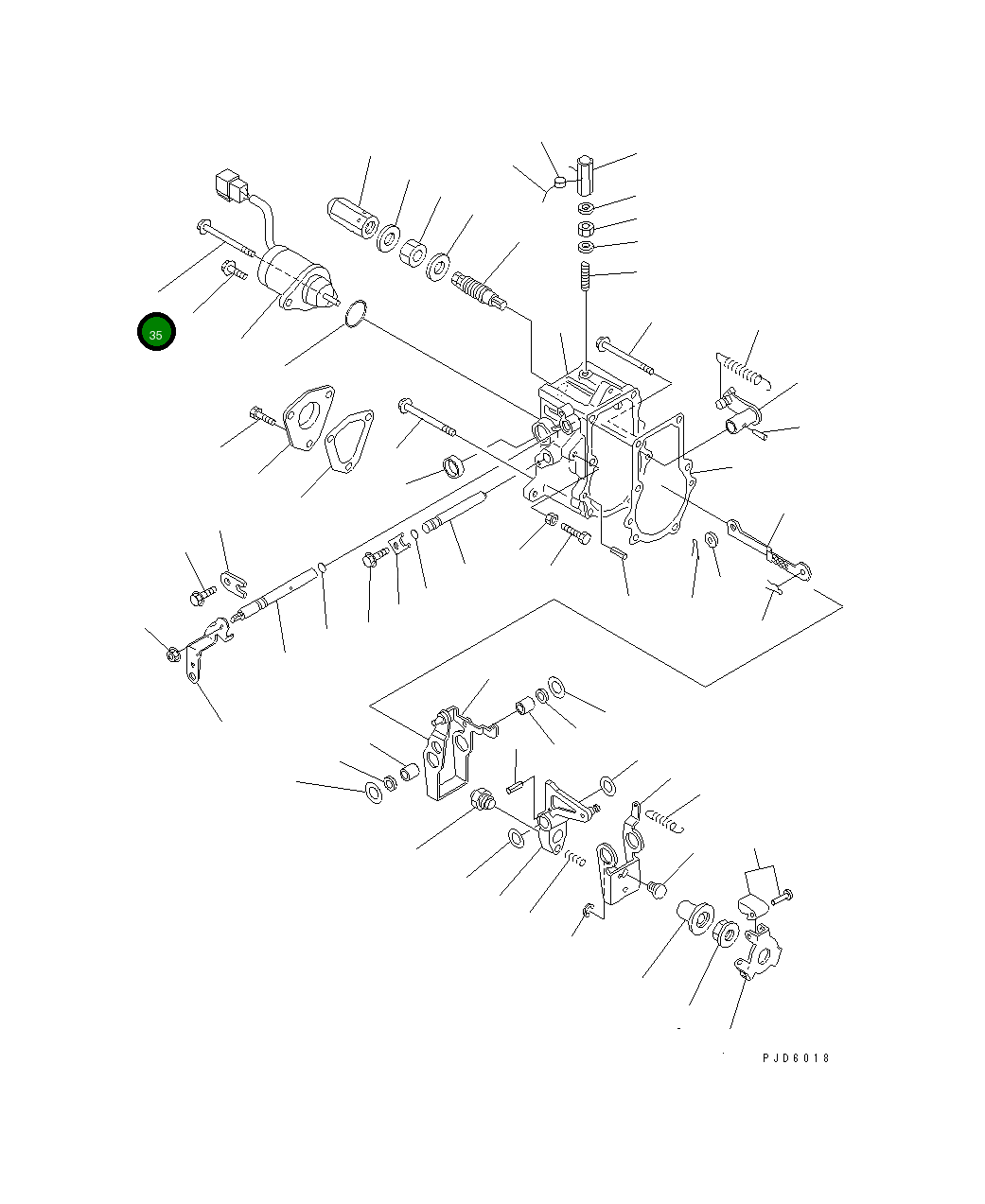 35

PJD6018