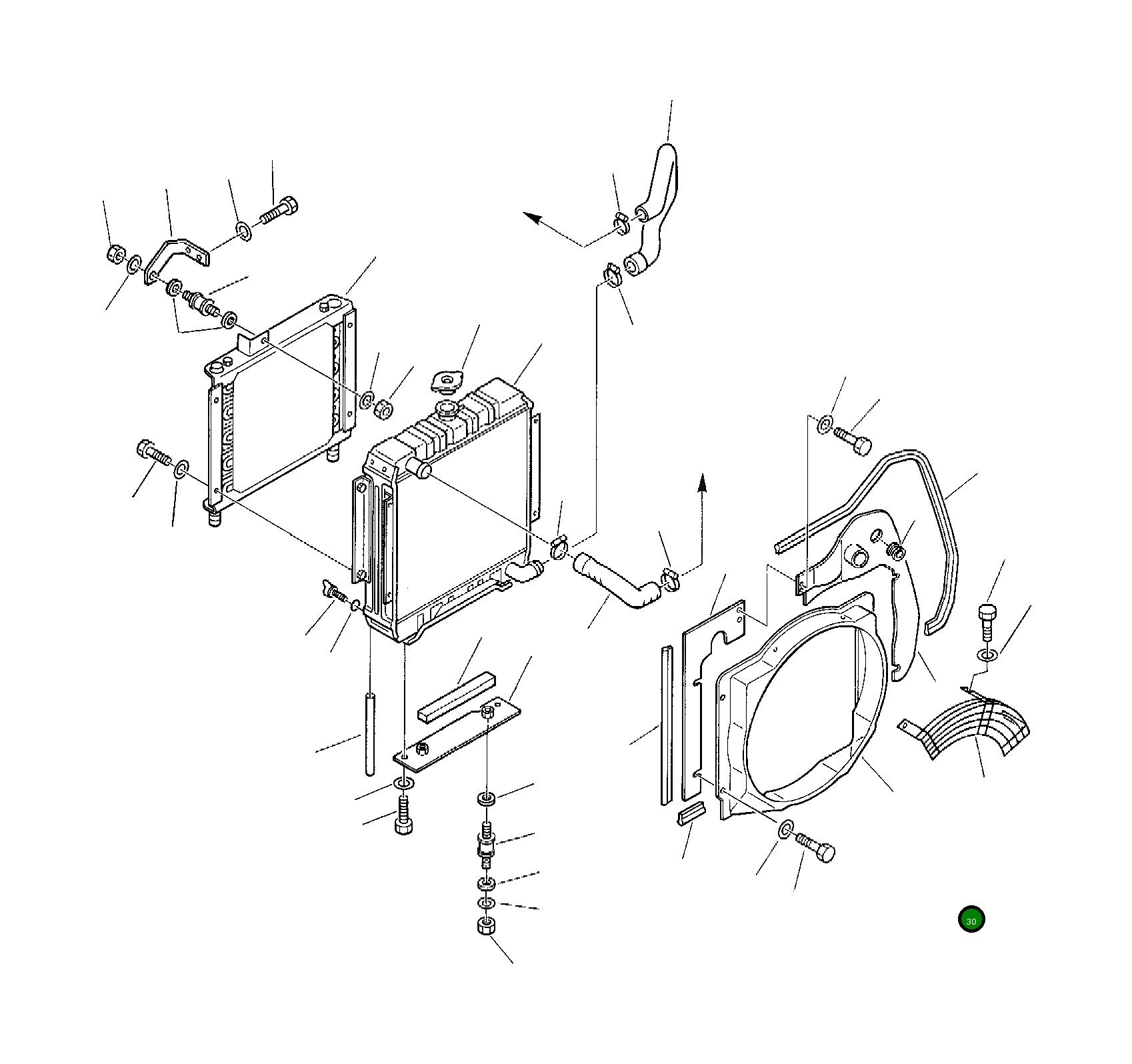 30