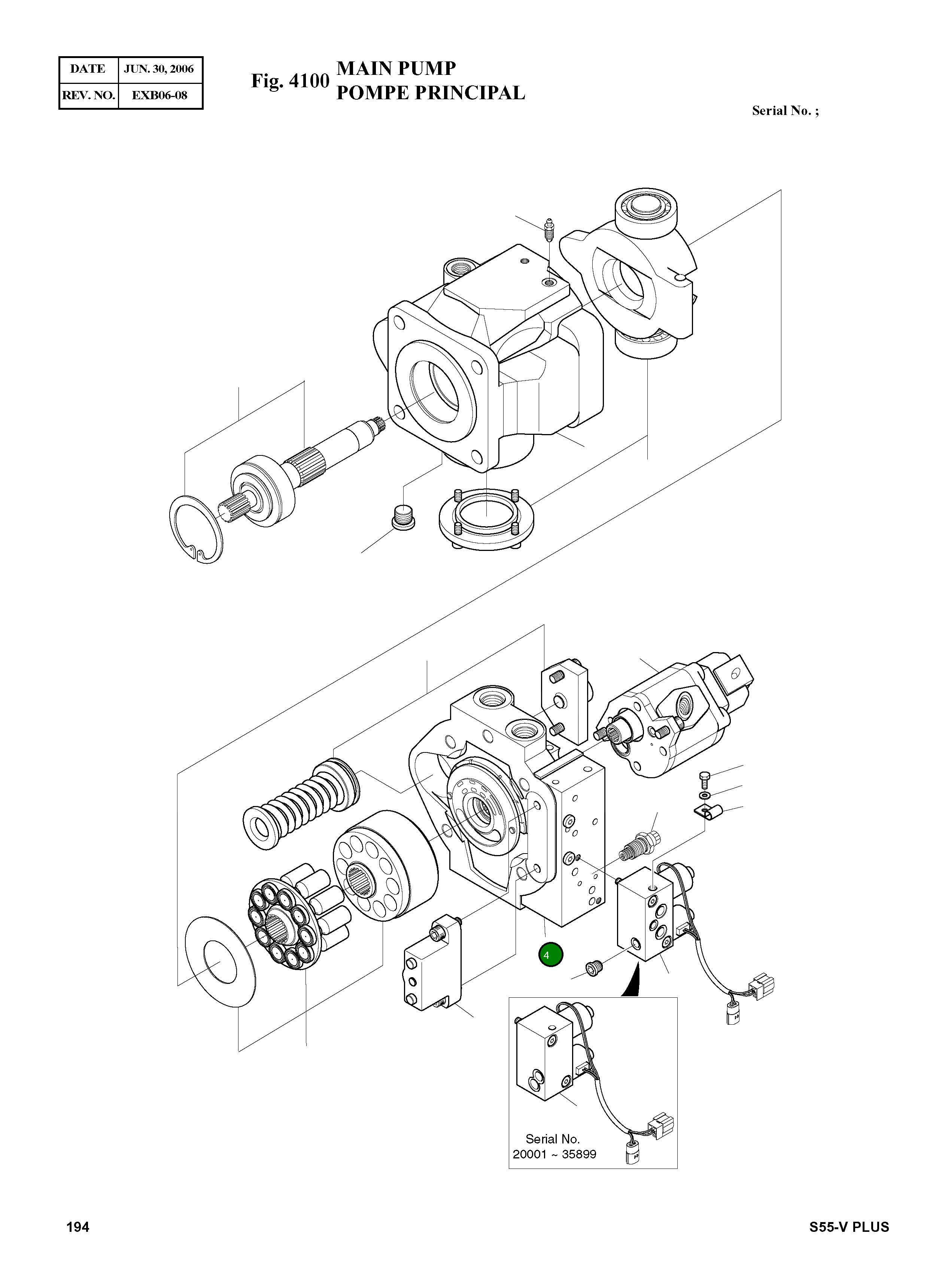 | DATE | JUN. 30, 2006 |
|---|---|
| REV. NO. | EXB06-08 |

Fig. 4100 MAIN PUMP
POMPE PRINCIPAL

Serial No. ;

4

Serial No.
20001 ~ 35899

194

S55-V PLUS