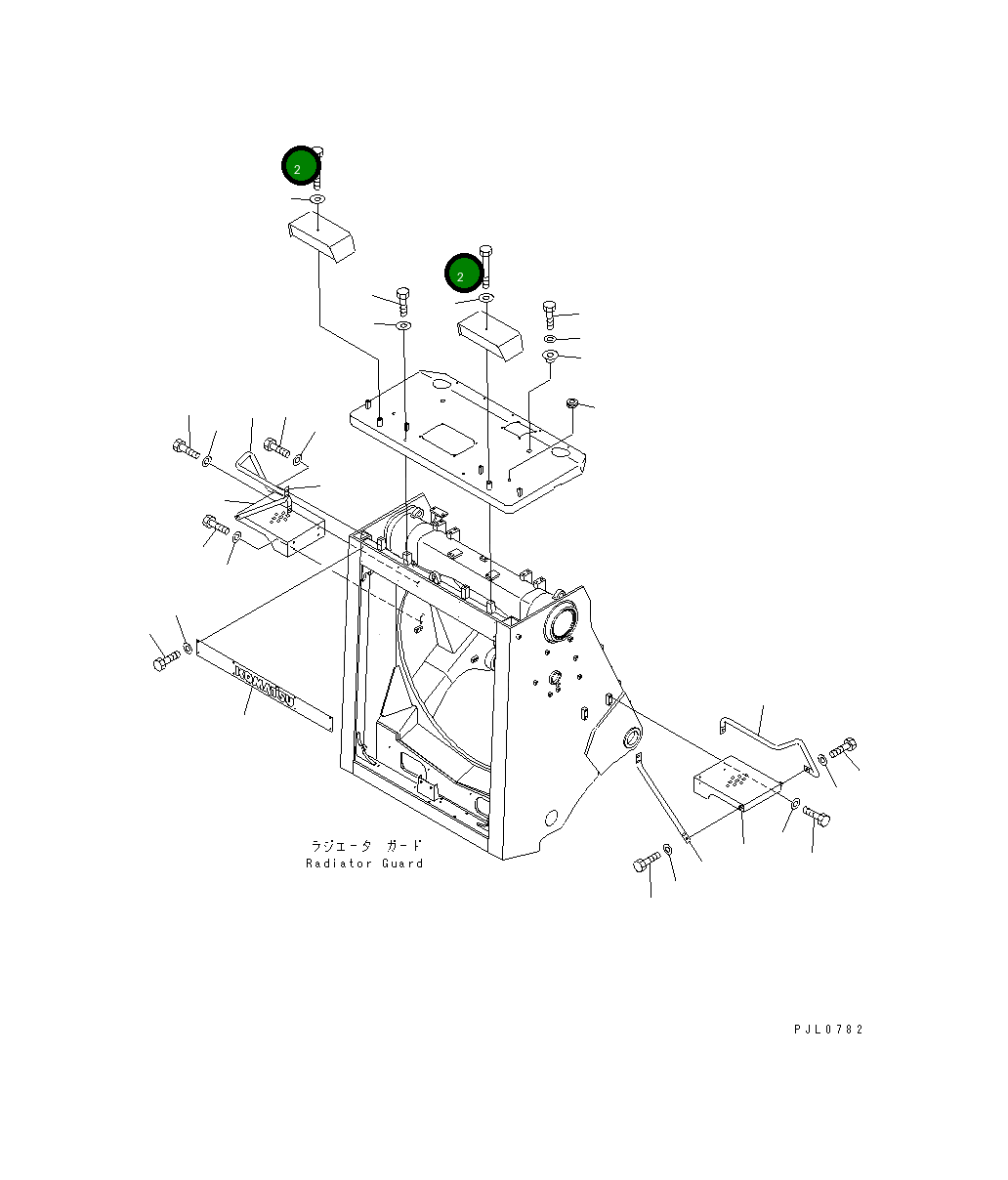 2

2

KOMATSU

ラジエータ ガード
Radiator Guard

PJL0782