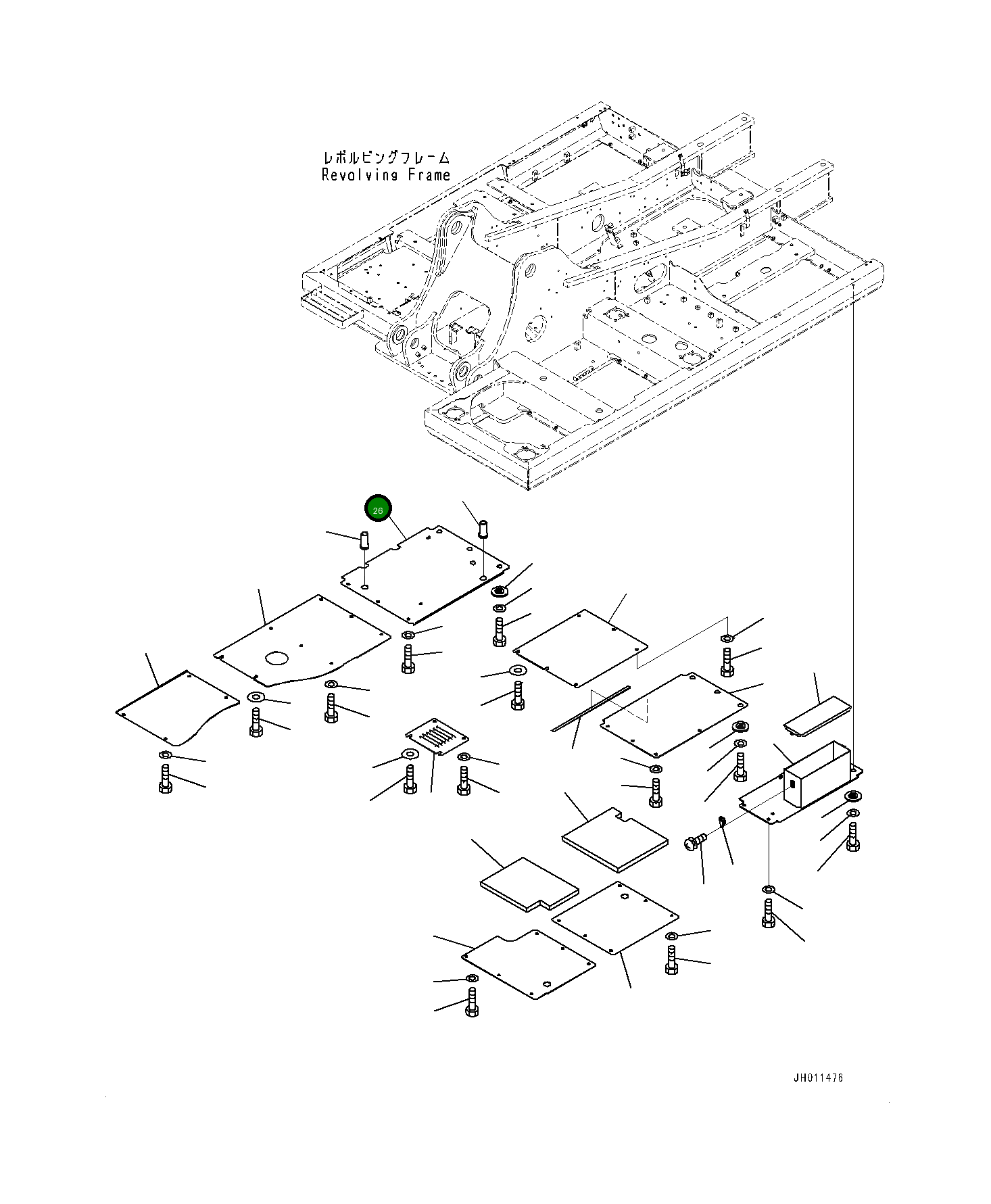 レボルビングフレーム
Revolving Frame

26

JH011476