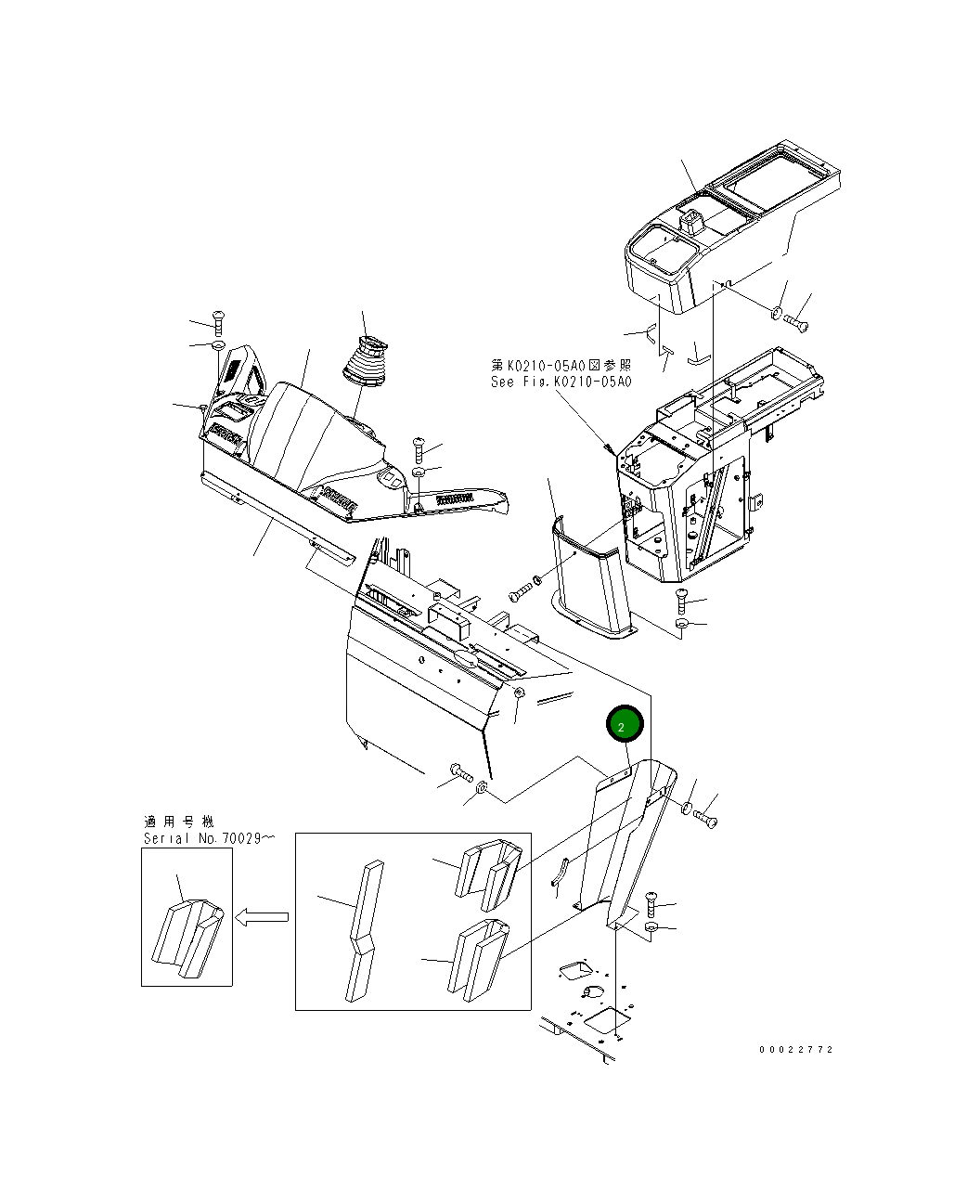 第K0210-05A0図参照
See Fig.K0210-05A0

2

適用号機
Serial No.70029～

00022772