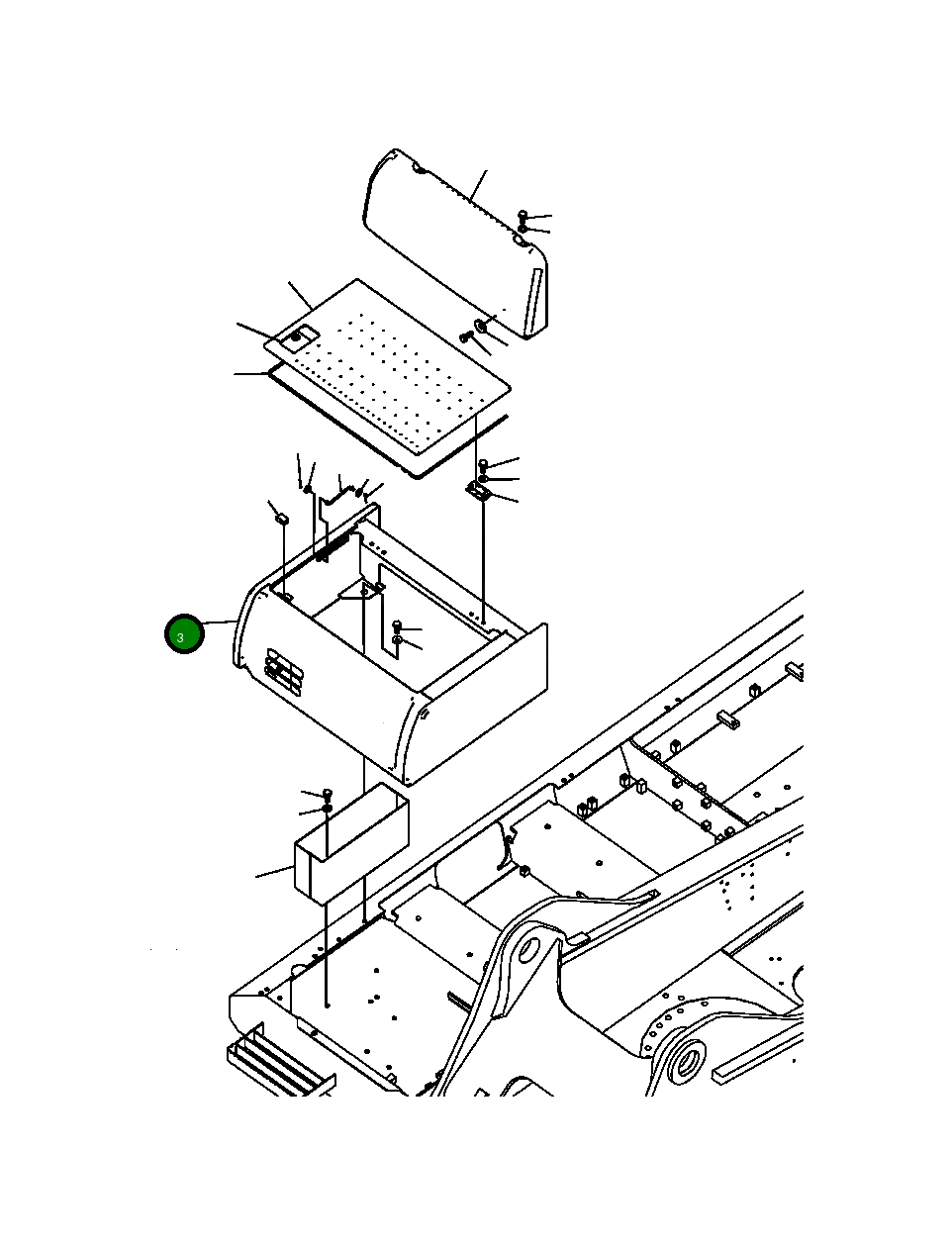 3