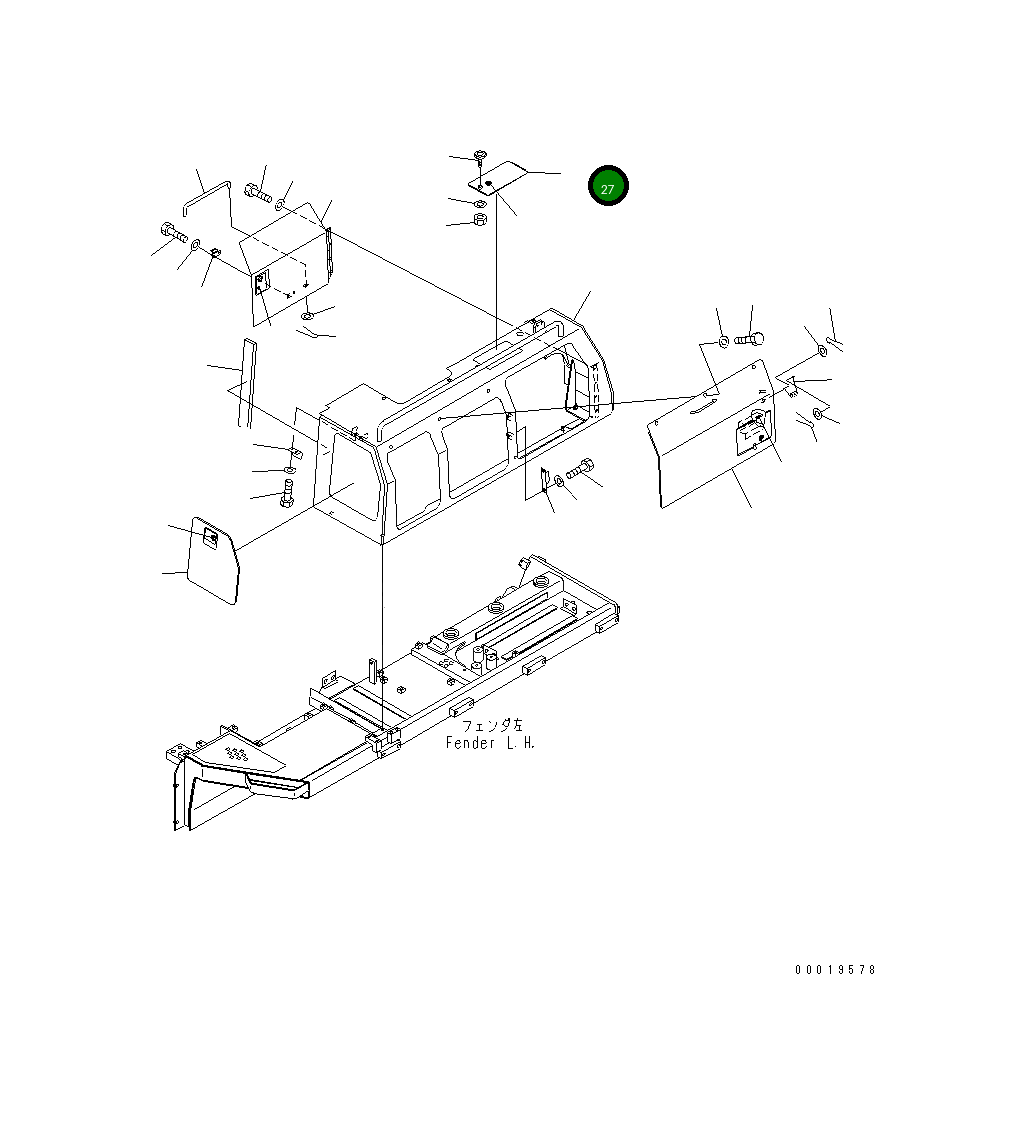 27

フェンダ左
Fender L.H.

00019578