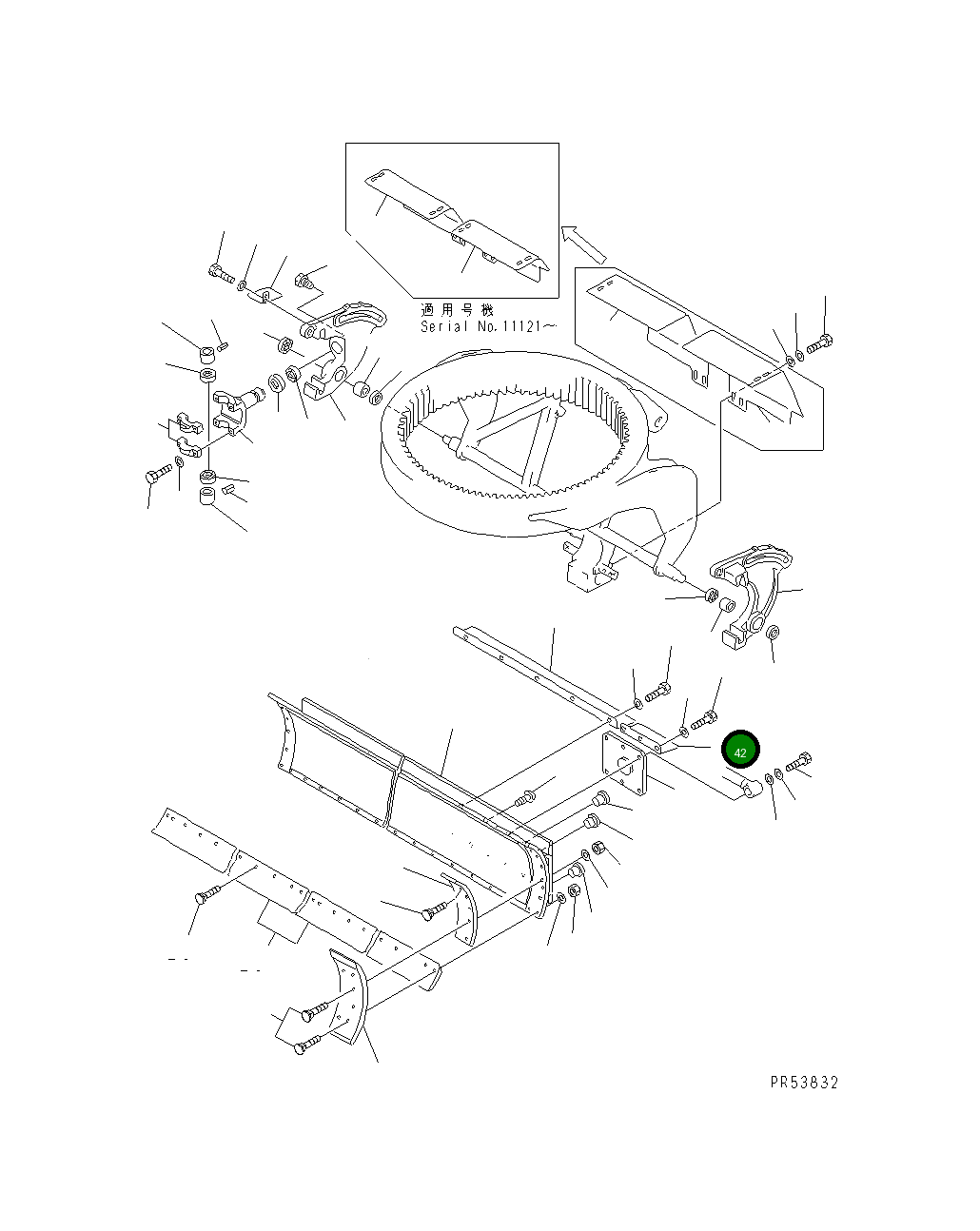 適用号機
Serial No.11121～

42

PR53832