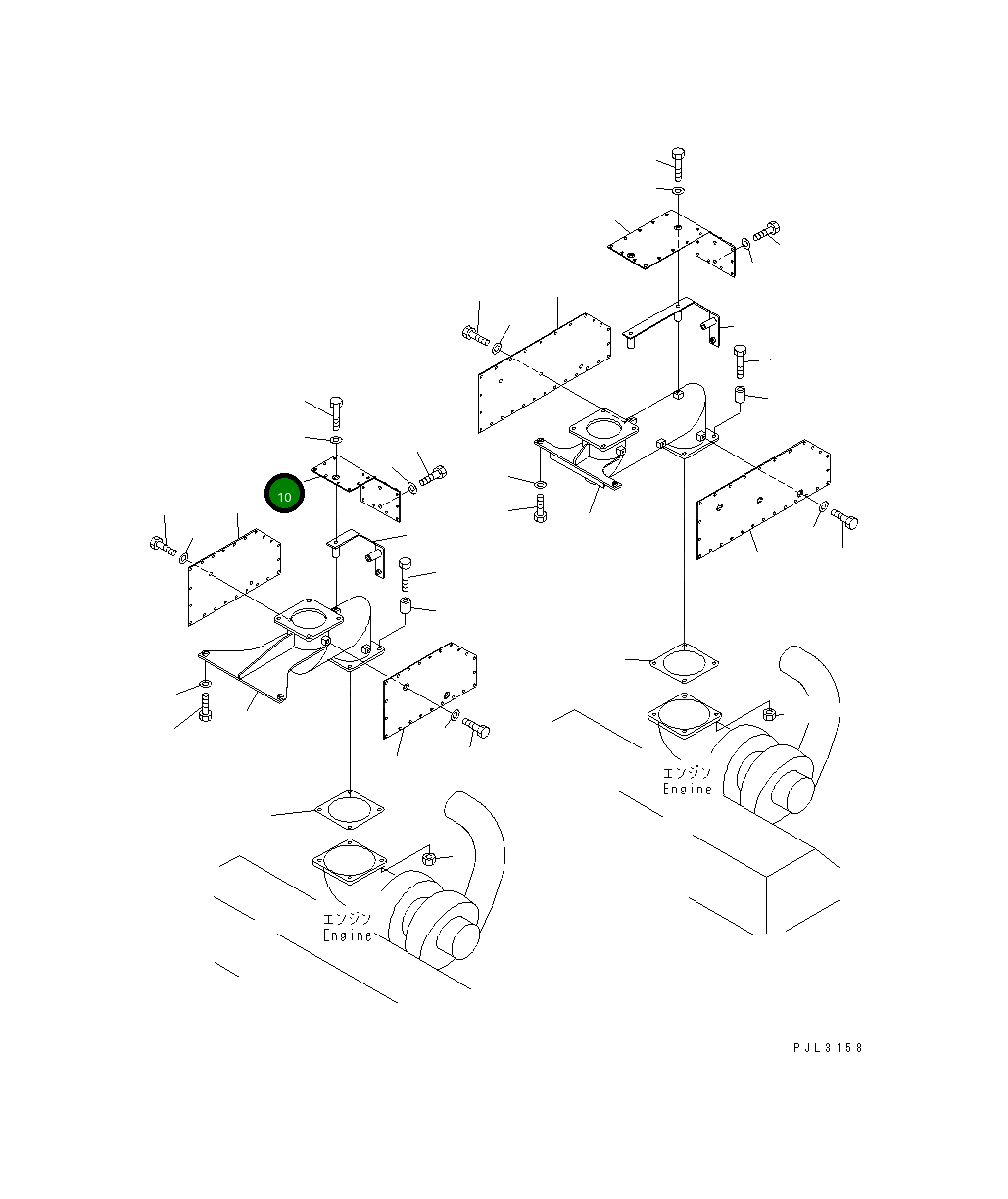 10

エンジン
Engine

エンジン
Engine

PJL3158