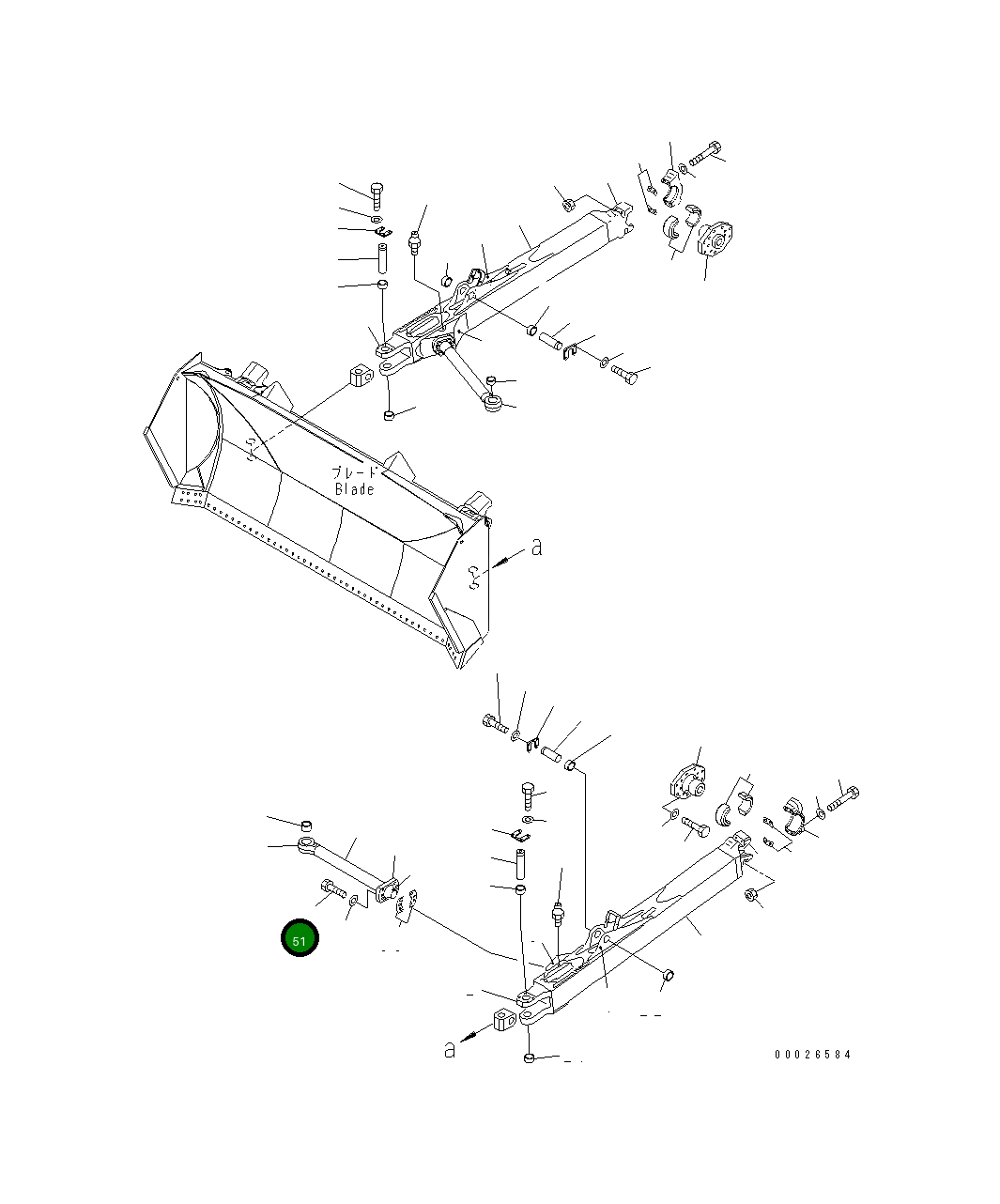 ブレード
Blade

a

51

a

00026584