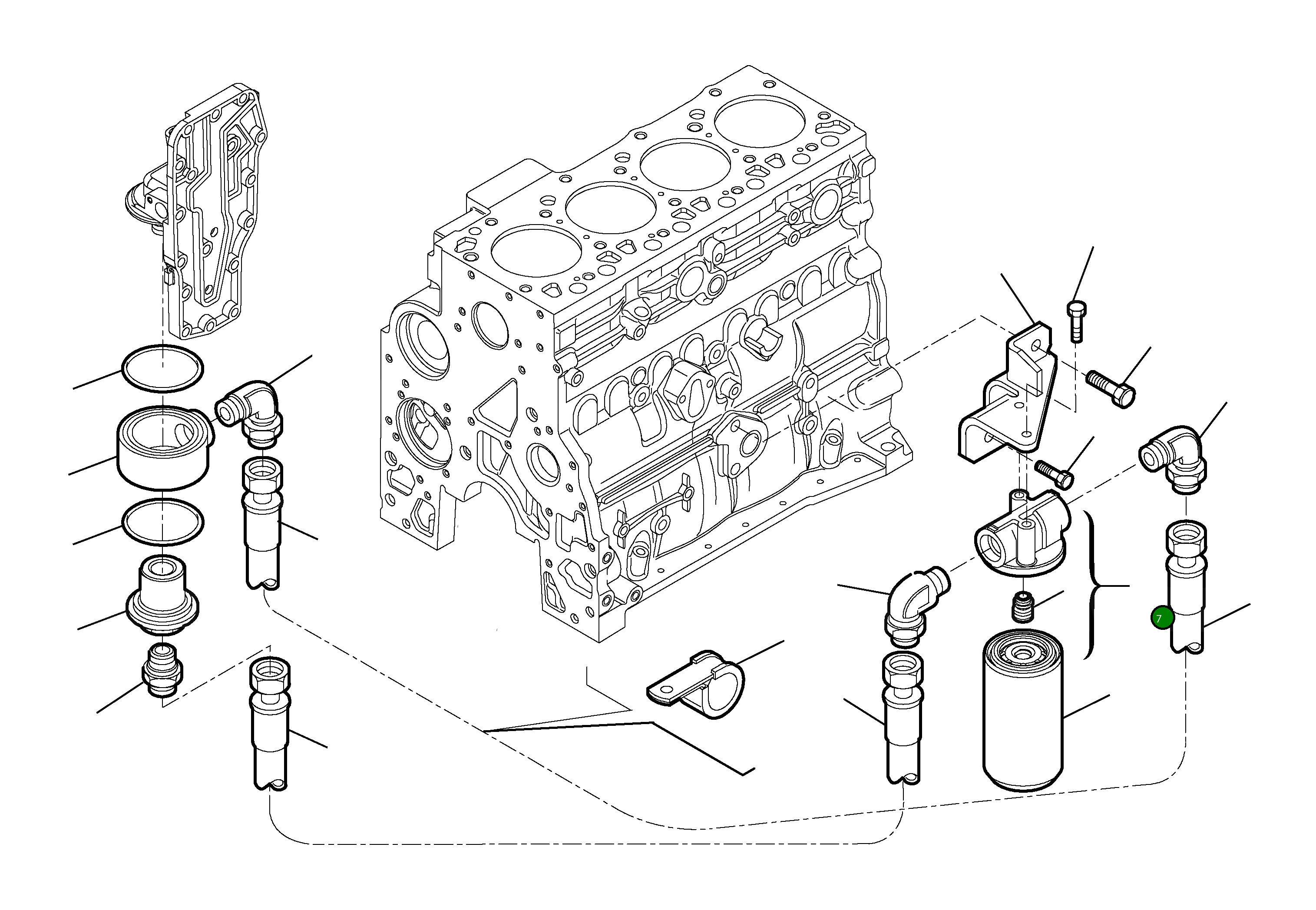 7