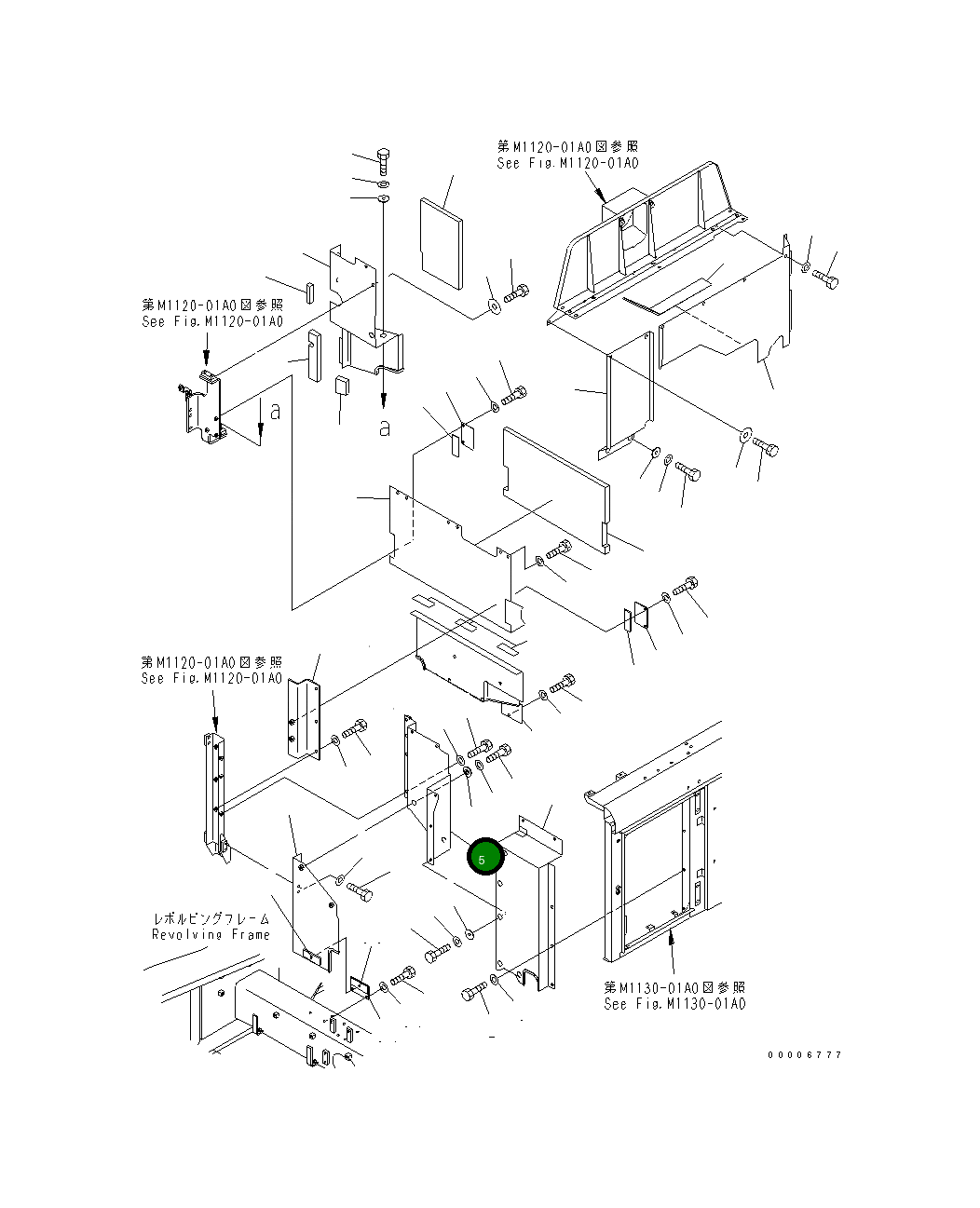 第M1120-01A0図参照
See Fig.M1120-01A0

第M1120-01A0図参照
See Fig.M1120-01A0

a

a

第M1120-01A0図参照
See Fig.M1120-01A0

5

レボルビングフレーム
Revolving Frame

第M1130-01A0図参照
See Fig.M1130-01A0

00006777