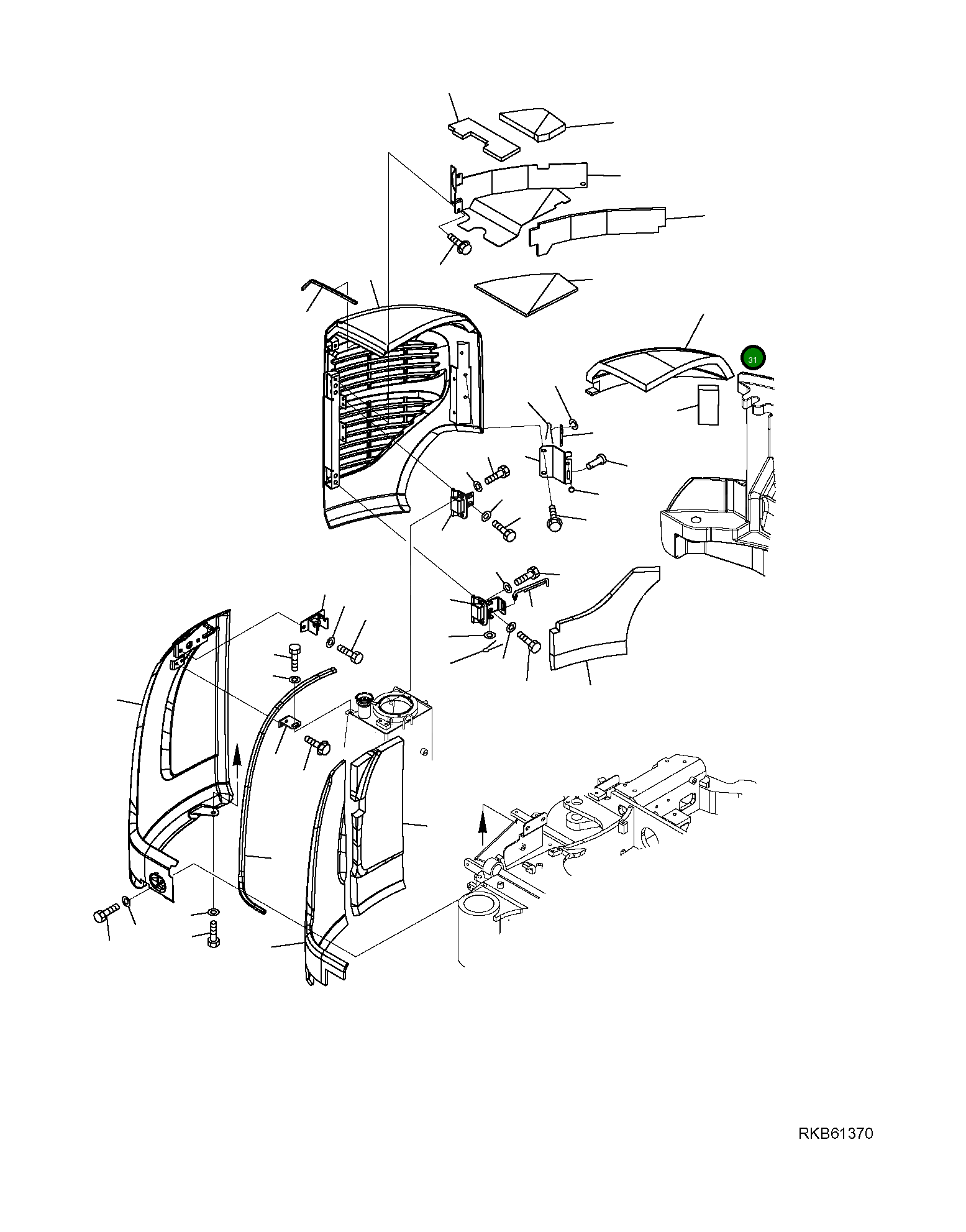 31

RKB61370