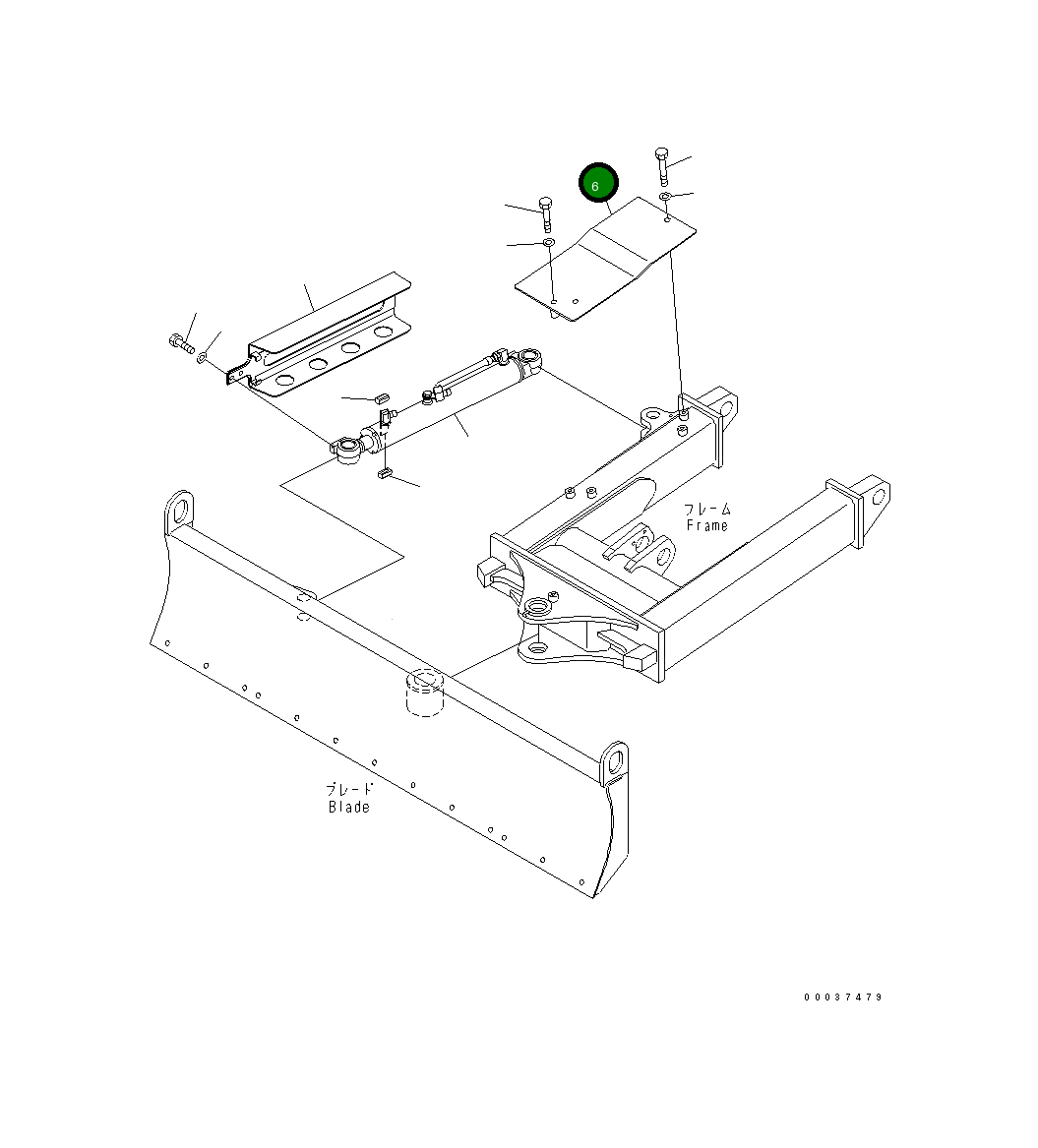 6

フレーム
Frame

ブレード
Blade

00037479