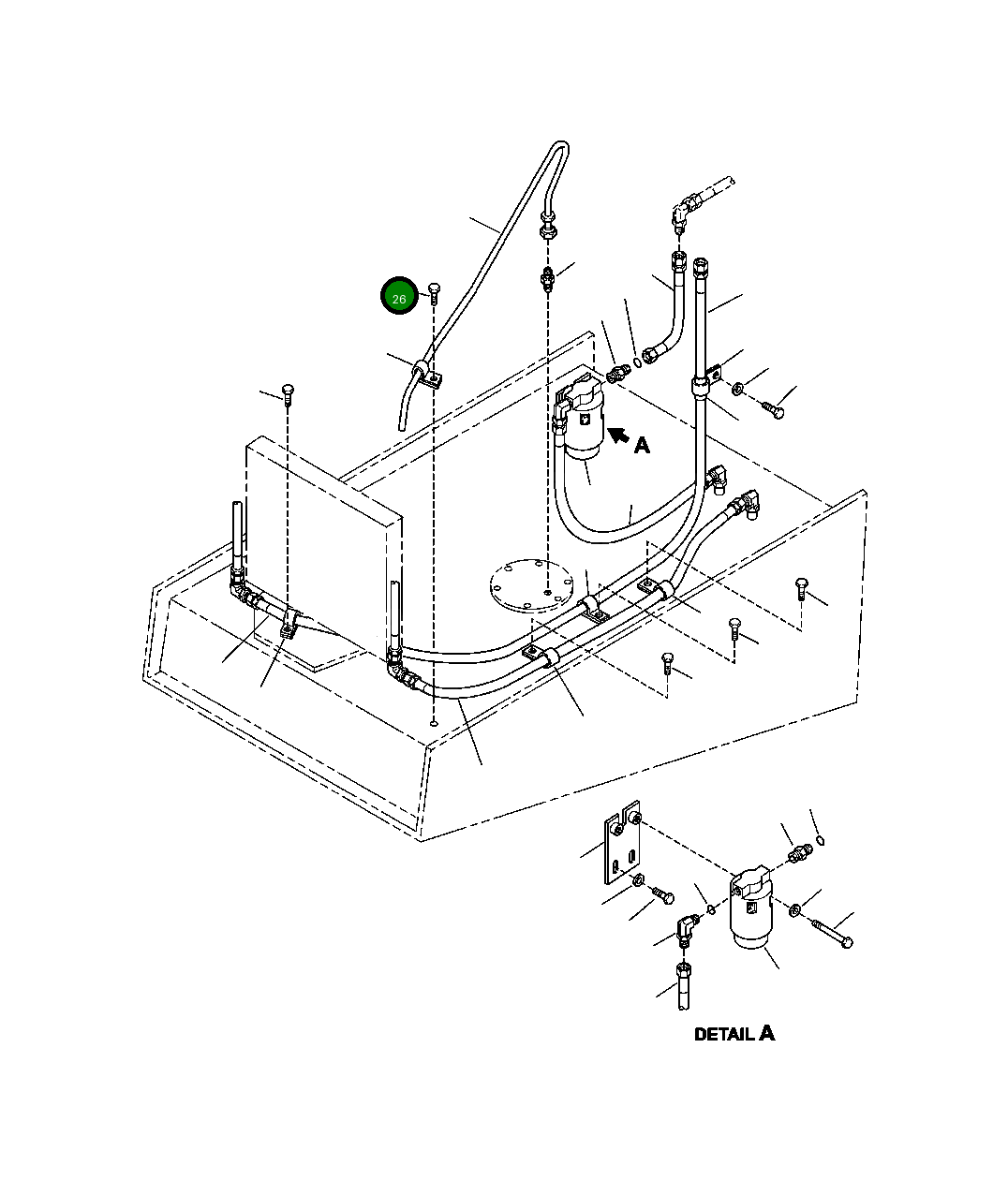 26

A

DETAIL A