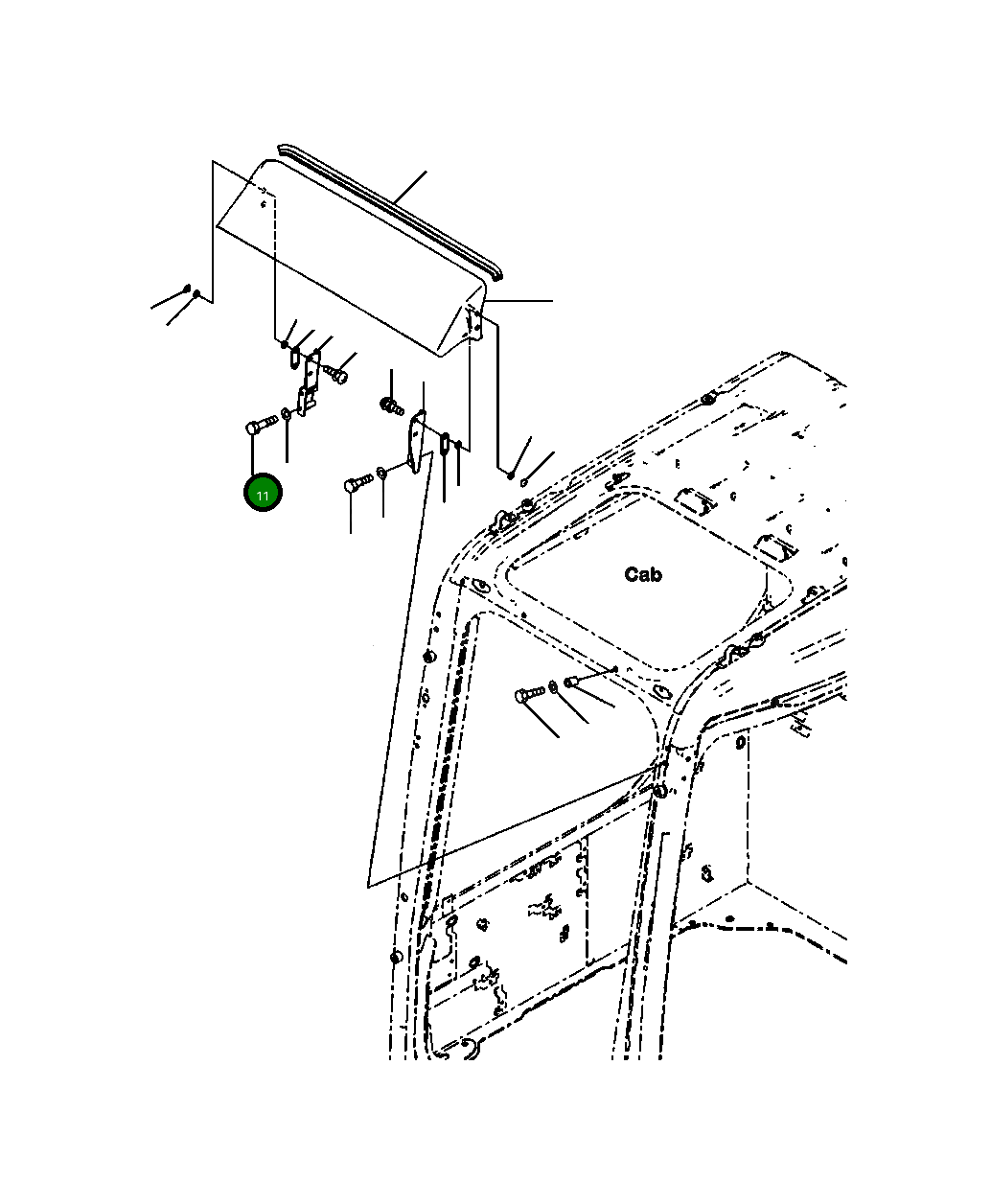 11

Cab