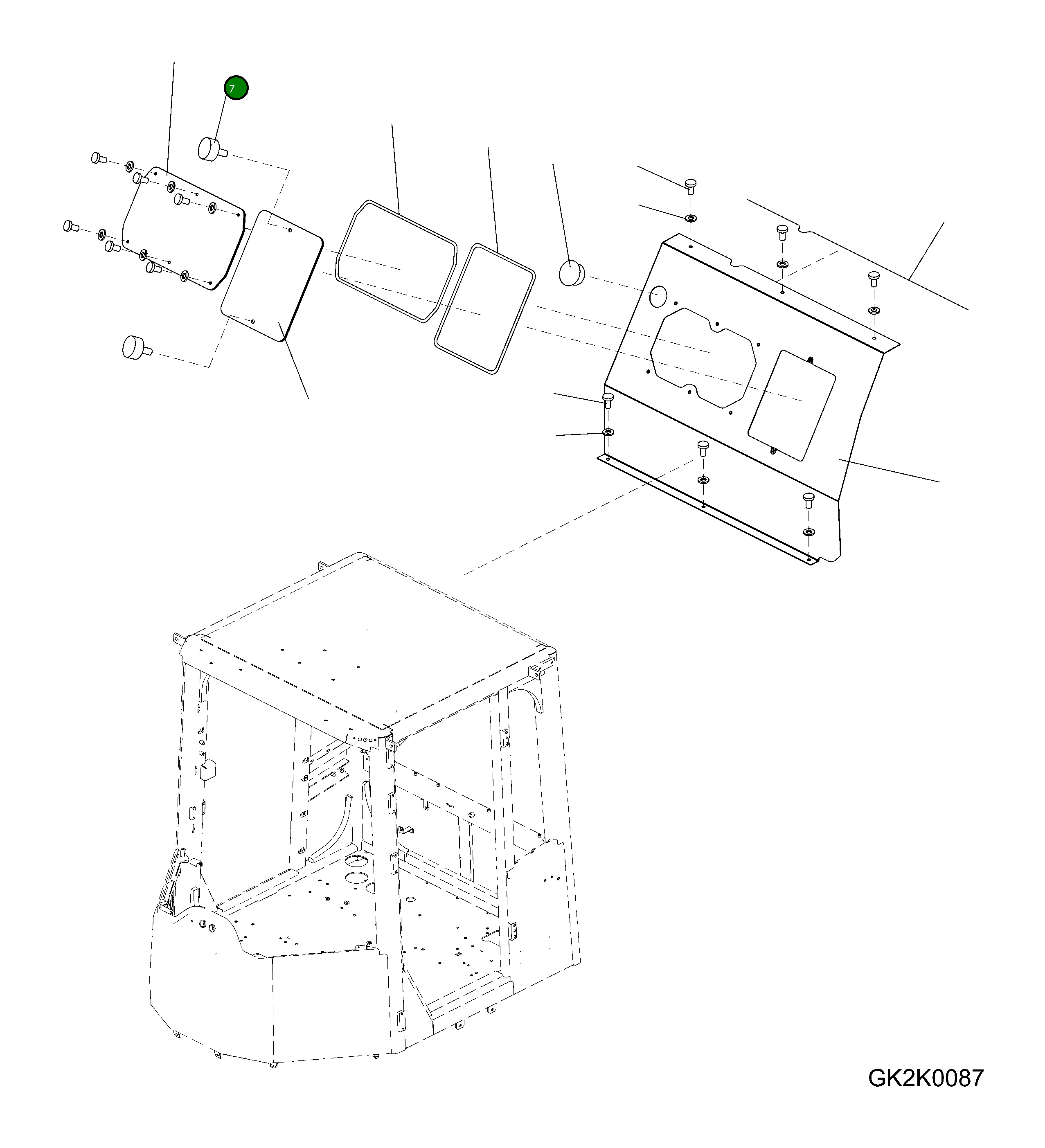 7

GK2K0087