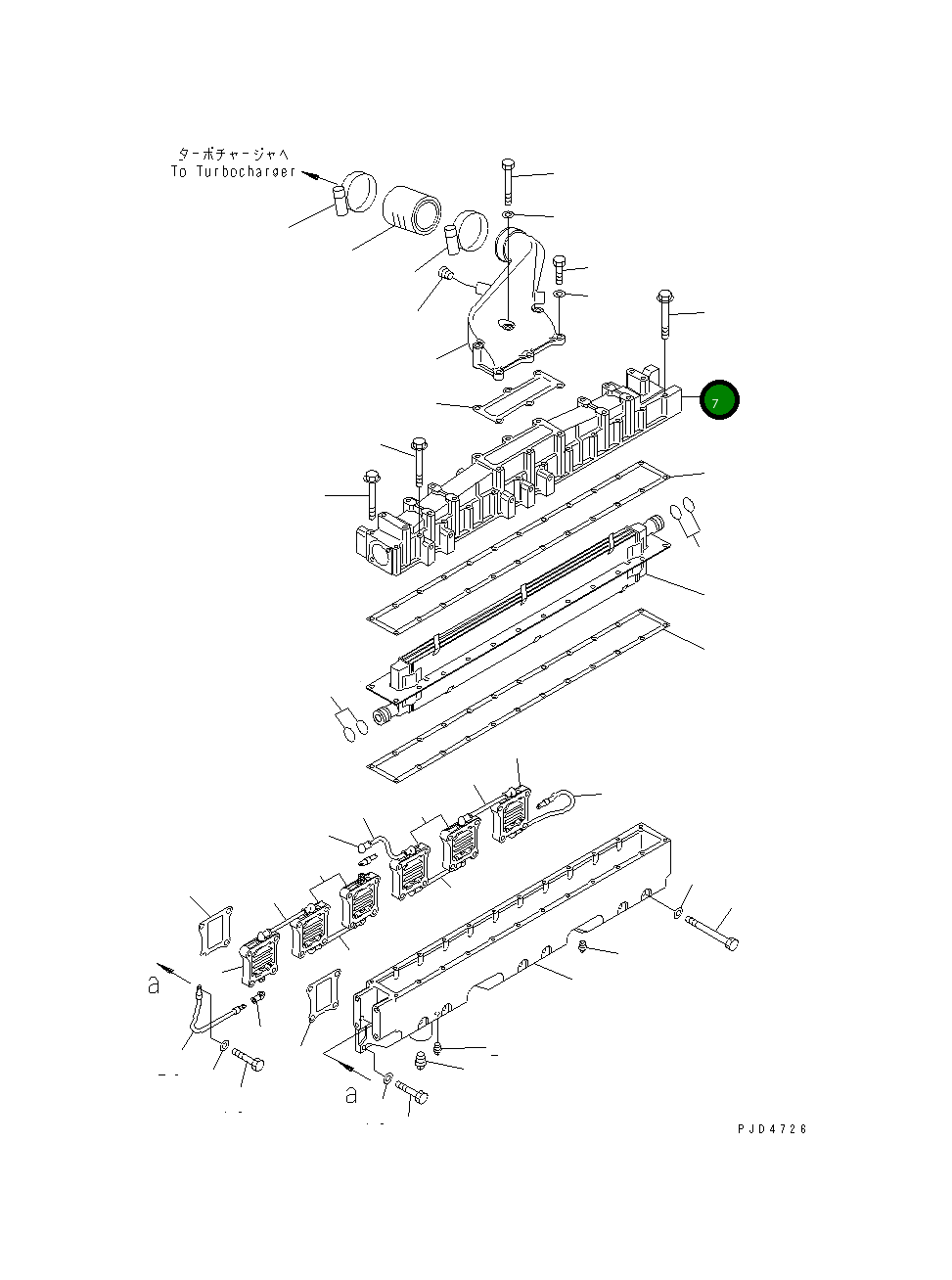 ターボチャージャへ
To Turbocharger

7

a

a

PJD4726