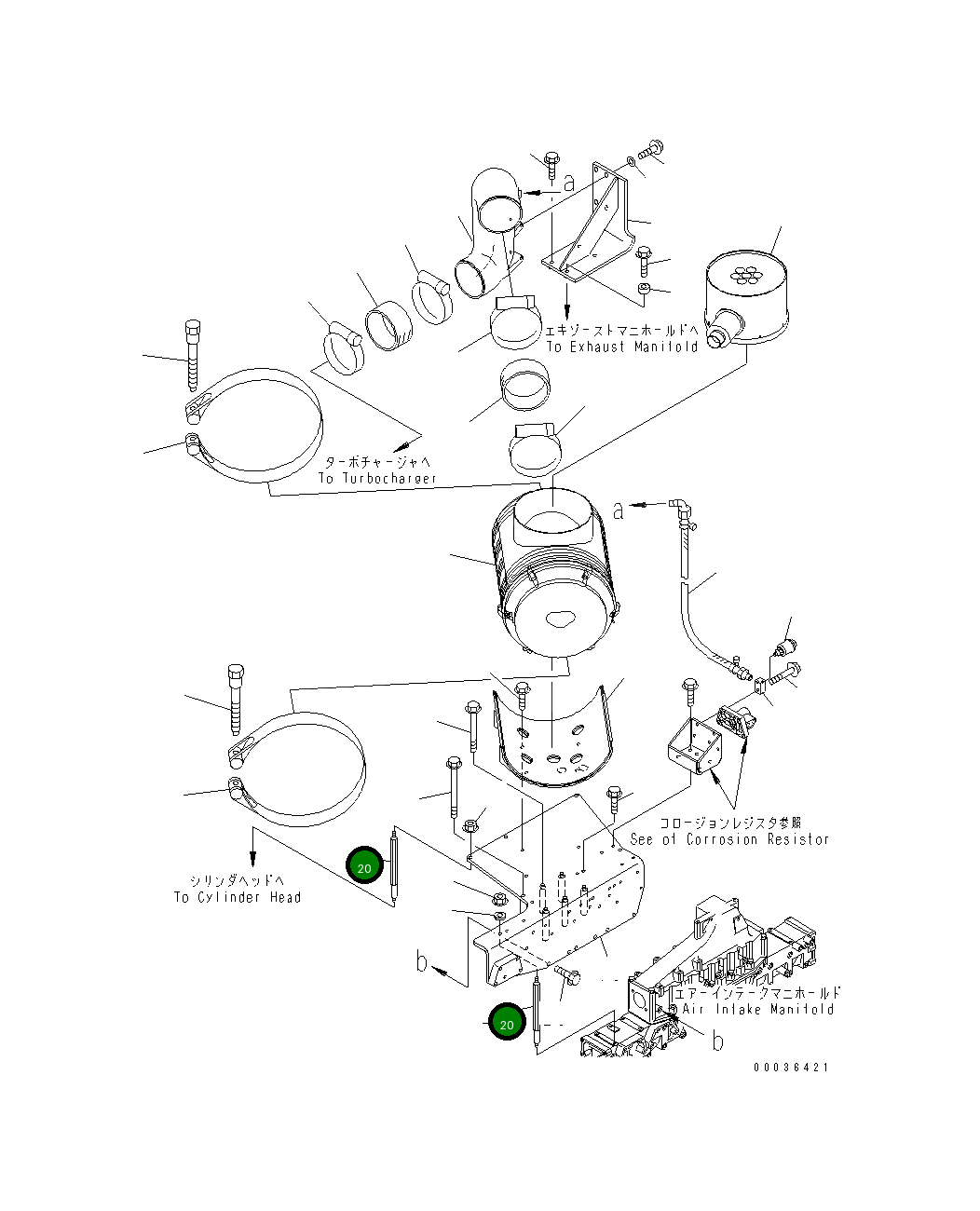 a

エキゾーストマニホールドへ
To Exhaust Manifold

ターボチャージャへ
To Turbocharger

a

コロージョンレジスタ参照
See of Corrosion Resistor

20

シリンダヘッドへ
To Cylinder Head

b

エアーインテークマニホールド
Air Intake Manifold

20

b

00036421