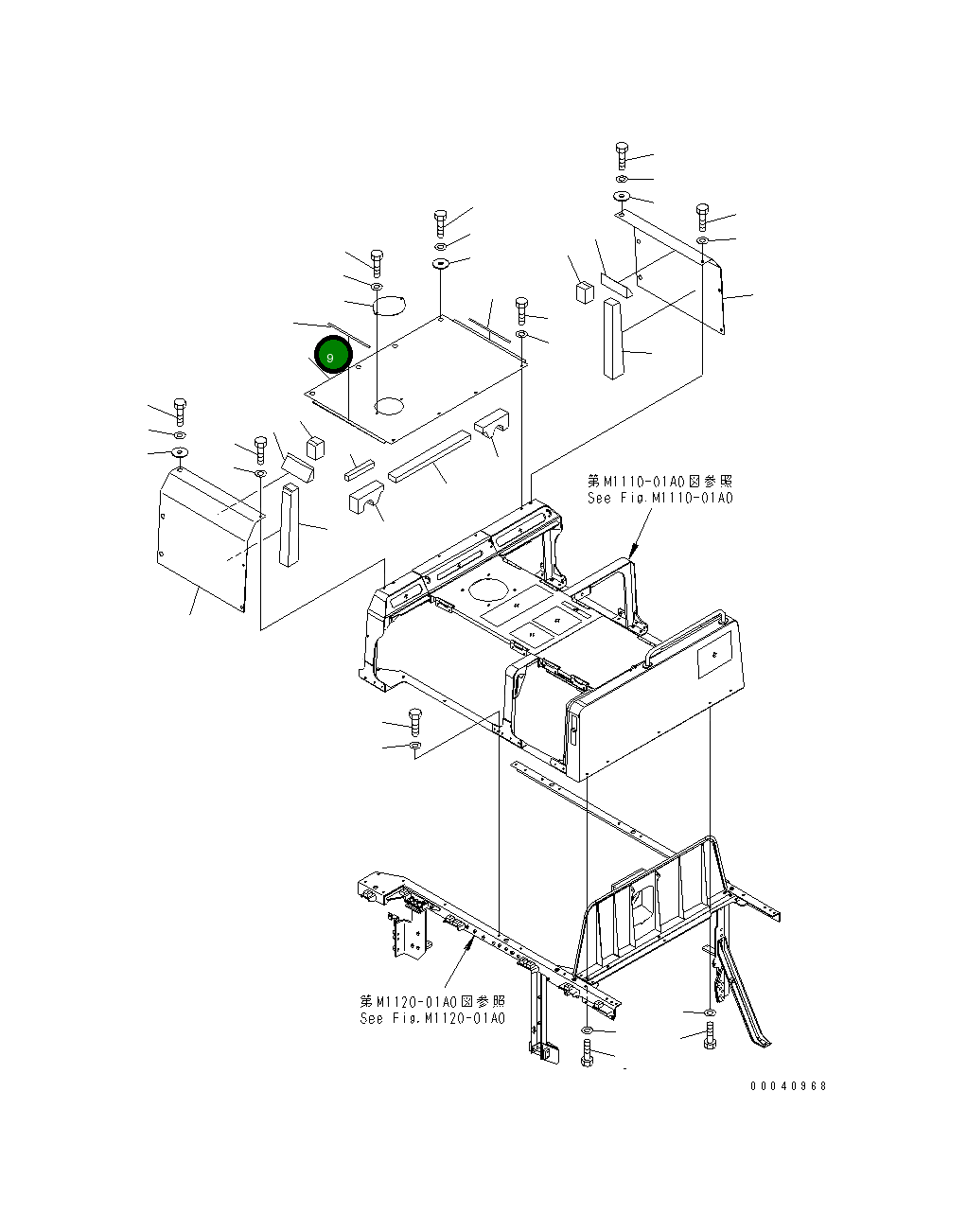 9

第M1110-01A0図参照
See Fig.M1110-01A0

第M1120-01A0図参照
See Fig.M1120-01A0

00040968