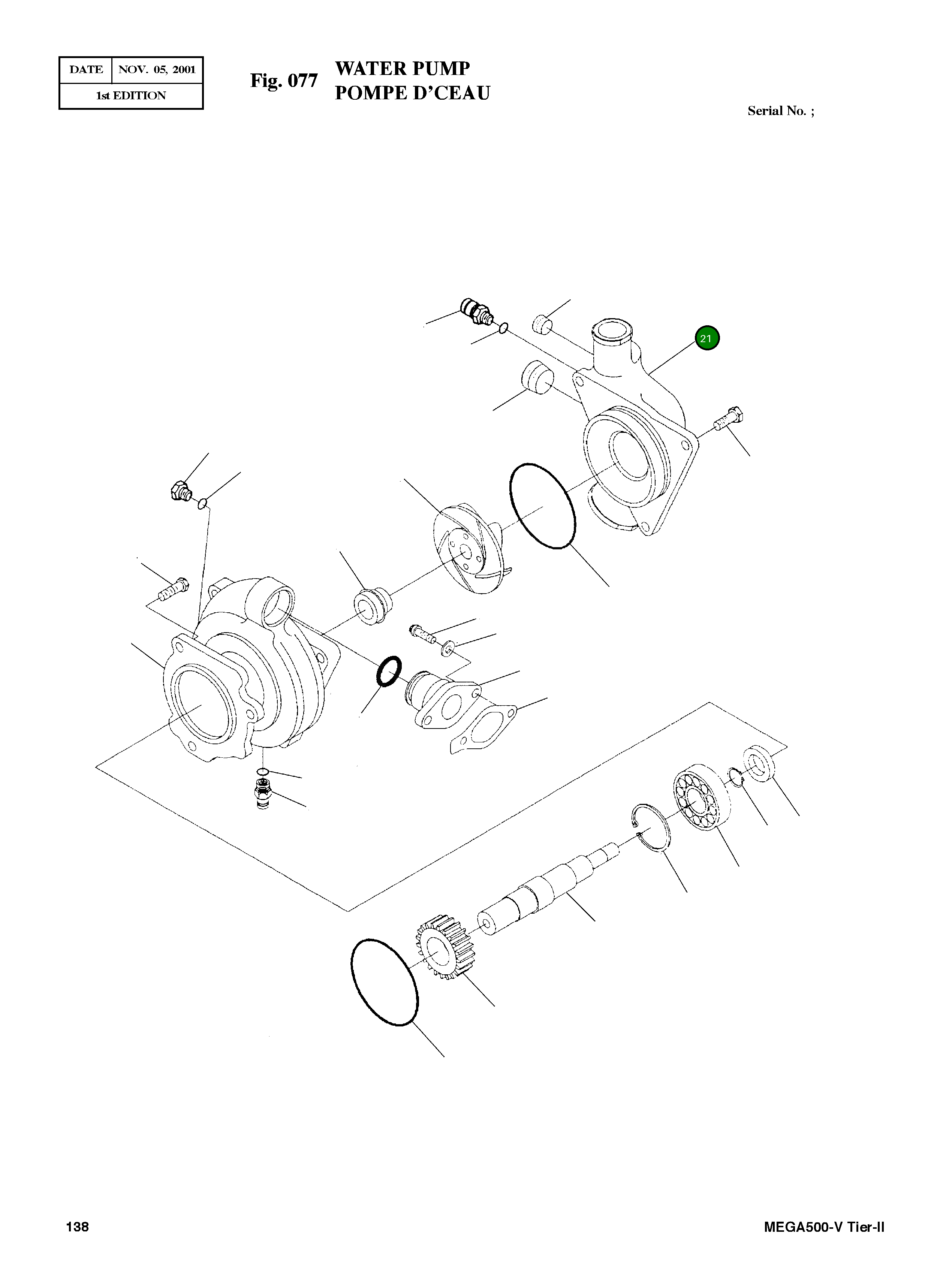 | DATE | NOV. 05, 2001 |
|---|---|
| 1st EDITION | |

Fig. 077 WATER PUMP
POMPE D'CEAU

Serial No. ;

21

138

MEGA500-V Tier-II