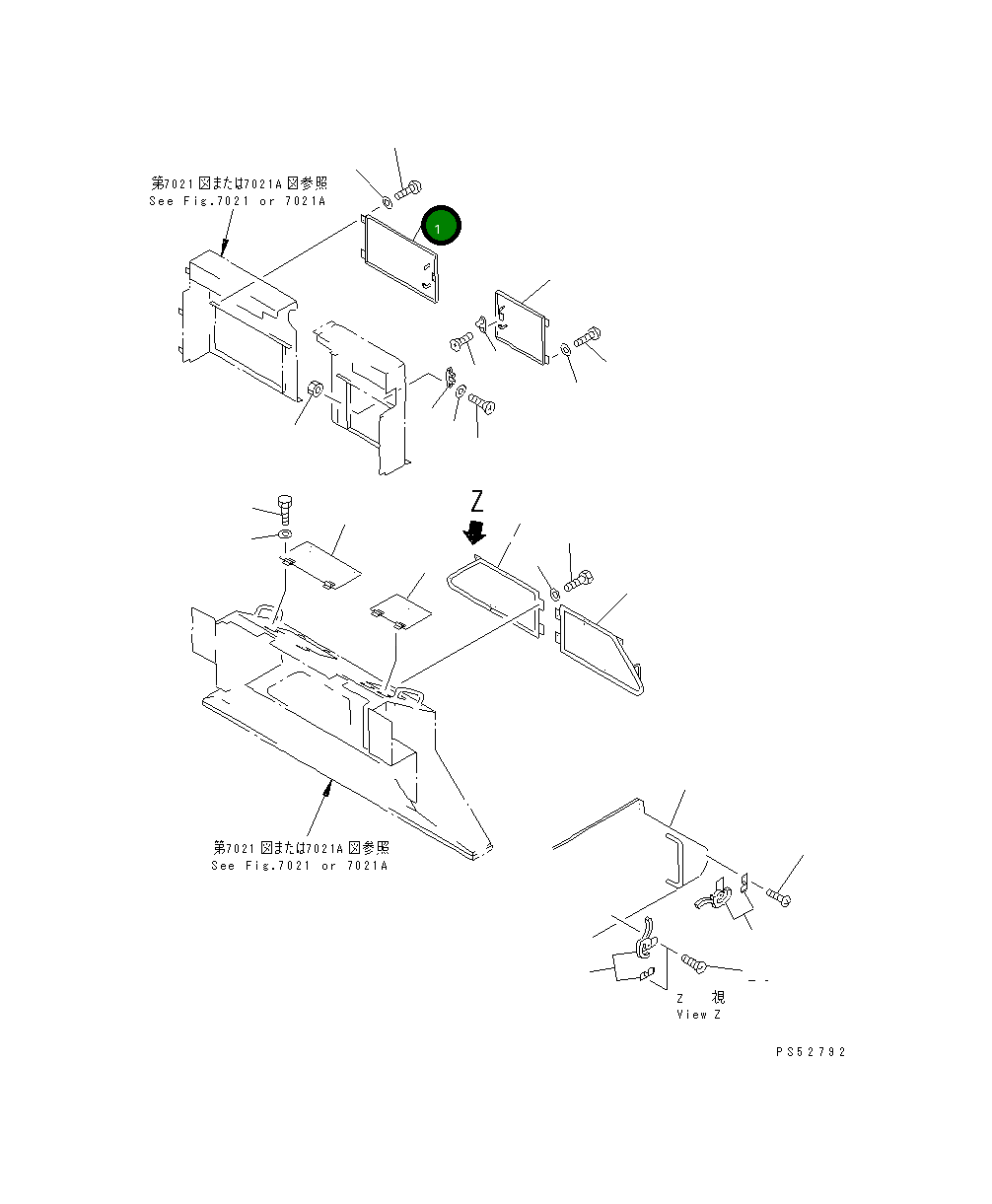 第7021図または7021A図参照
See Fig.7021 or 7021A

1

Z

第7021図または7021A図参照
See Fig.7021 or 7021A

Z 視
View Z

PS52792