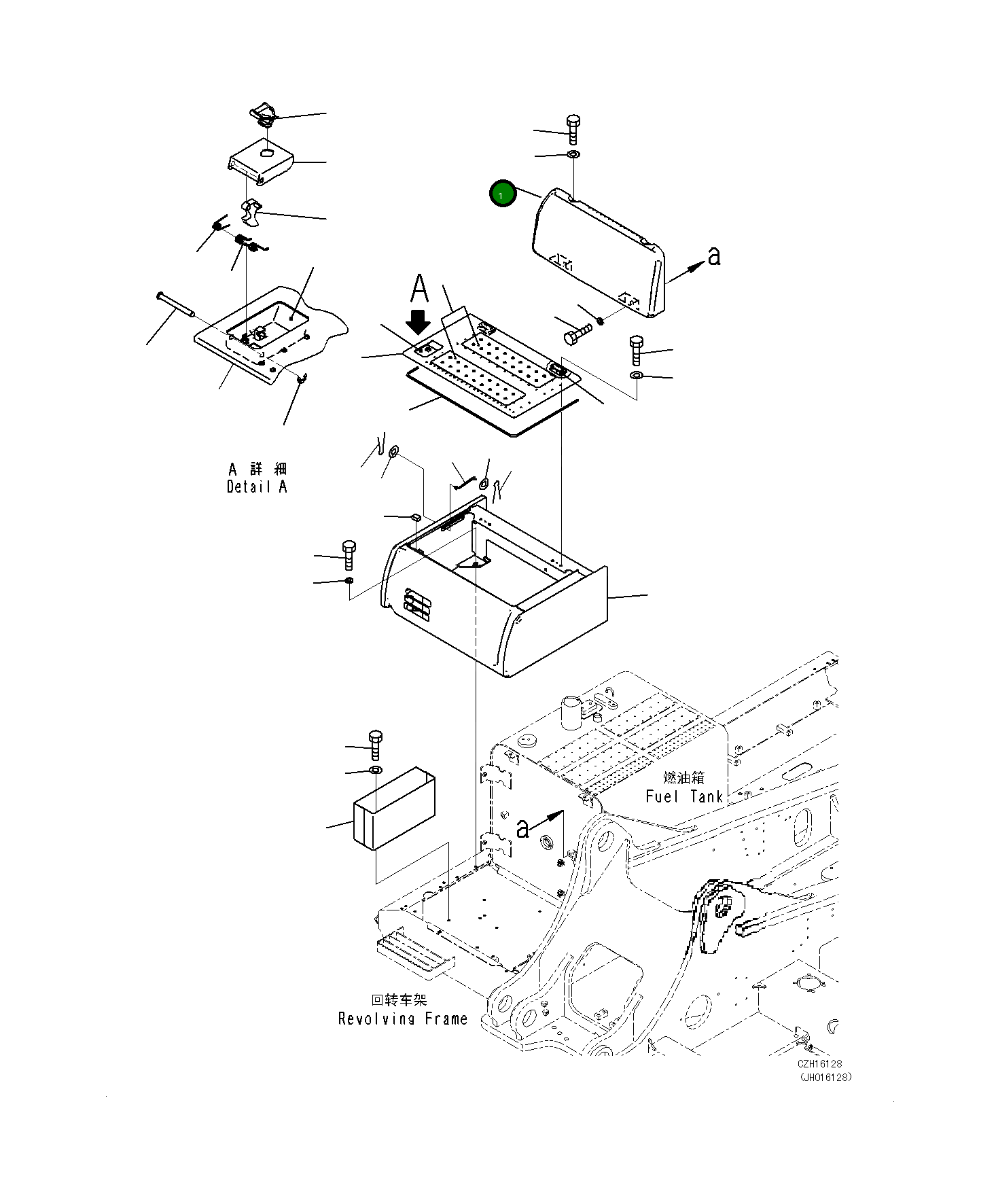 1

a

A

A 詳 細
Detail A

燃油箱
Fuel Tank

a

回转车架
Revolving Frame

CZH16128
(JH016128)