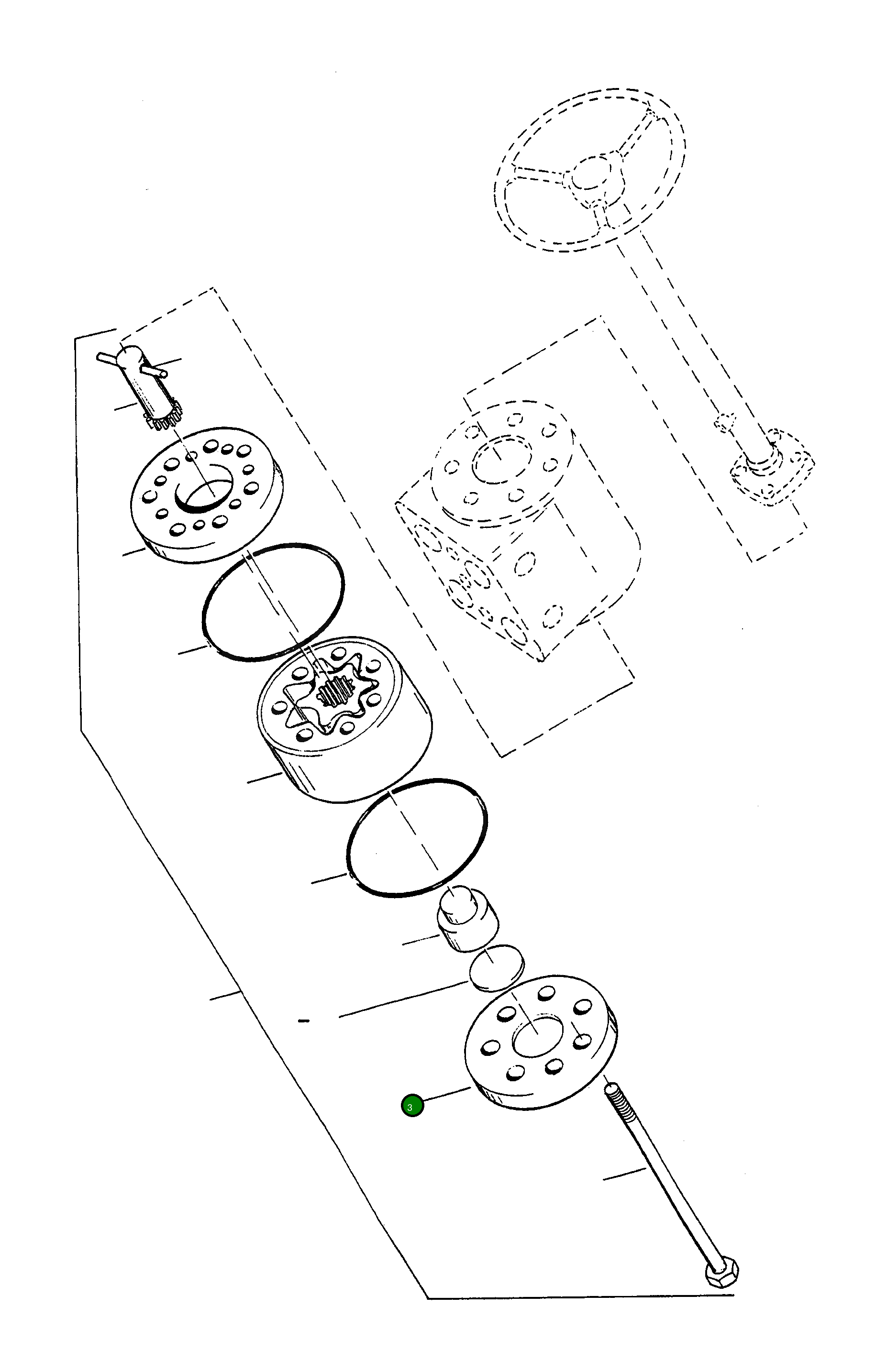 3