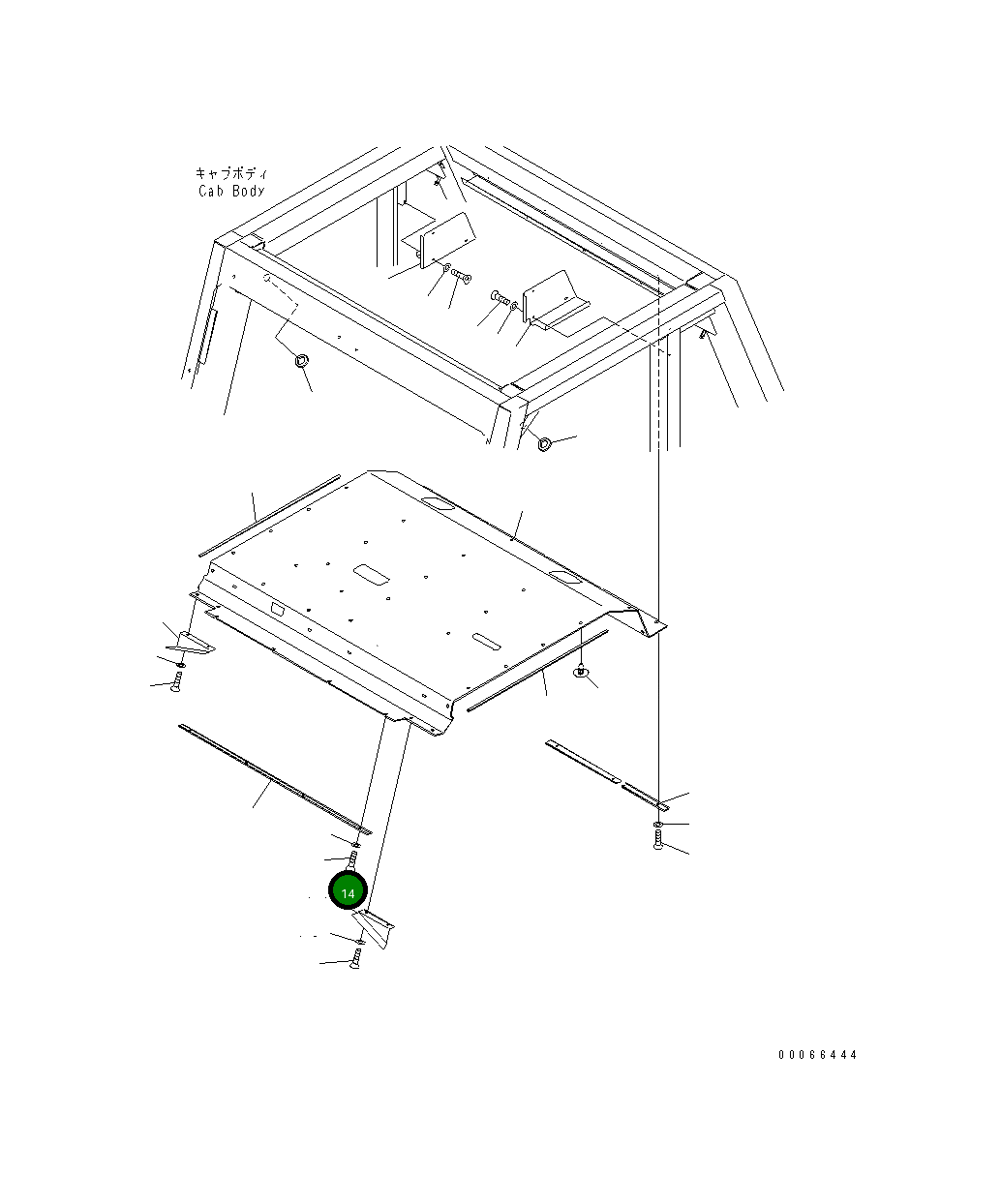 キャブボディ
Cab Body

14

00066444