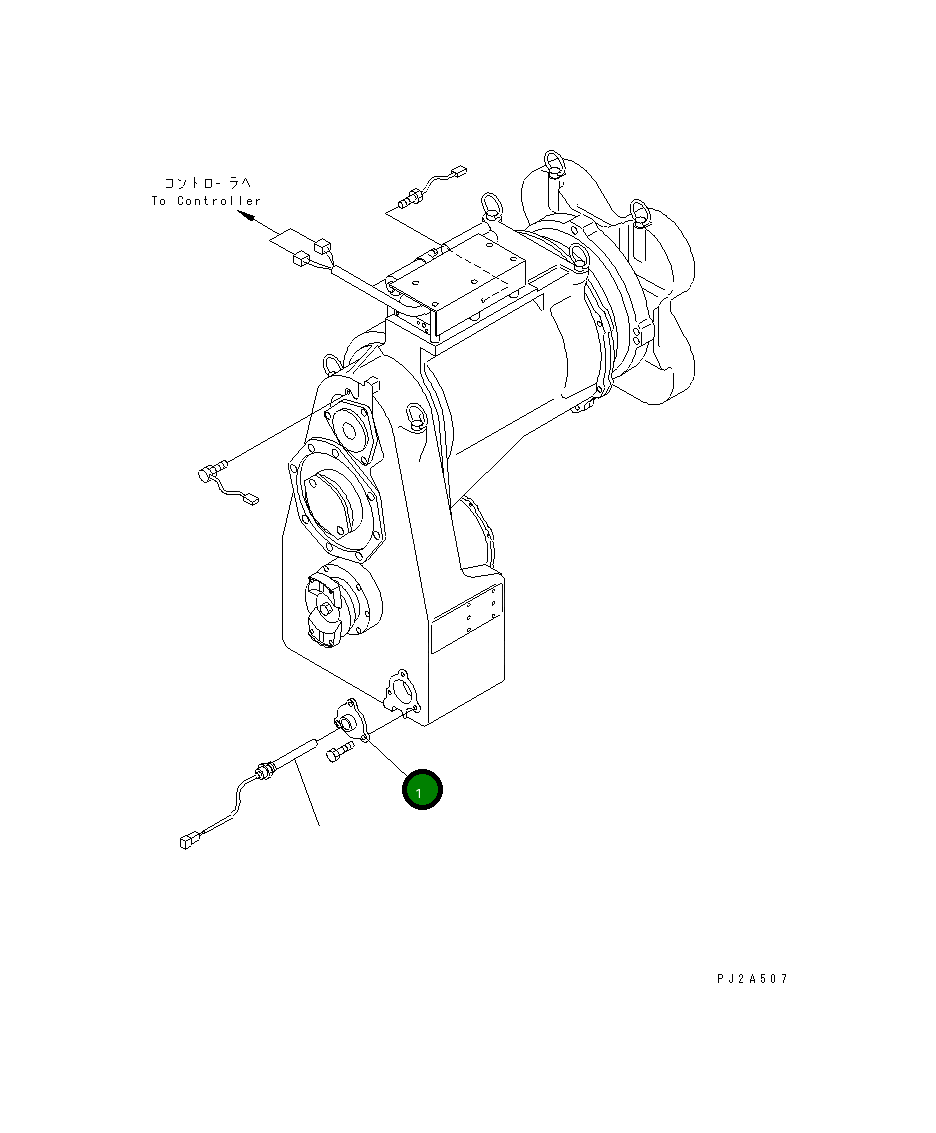 コントローラへ
To Controller

1

PJ2A507