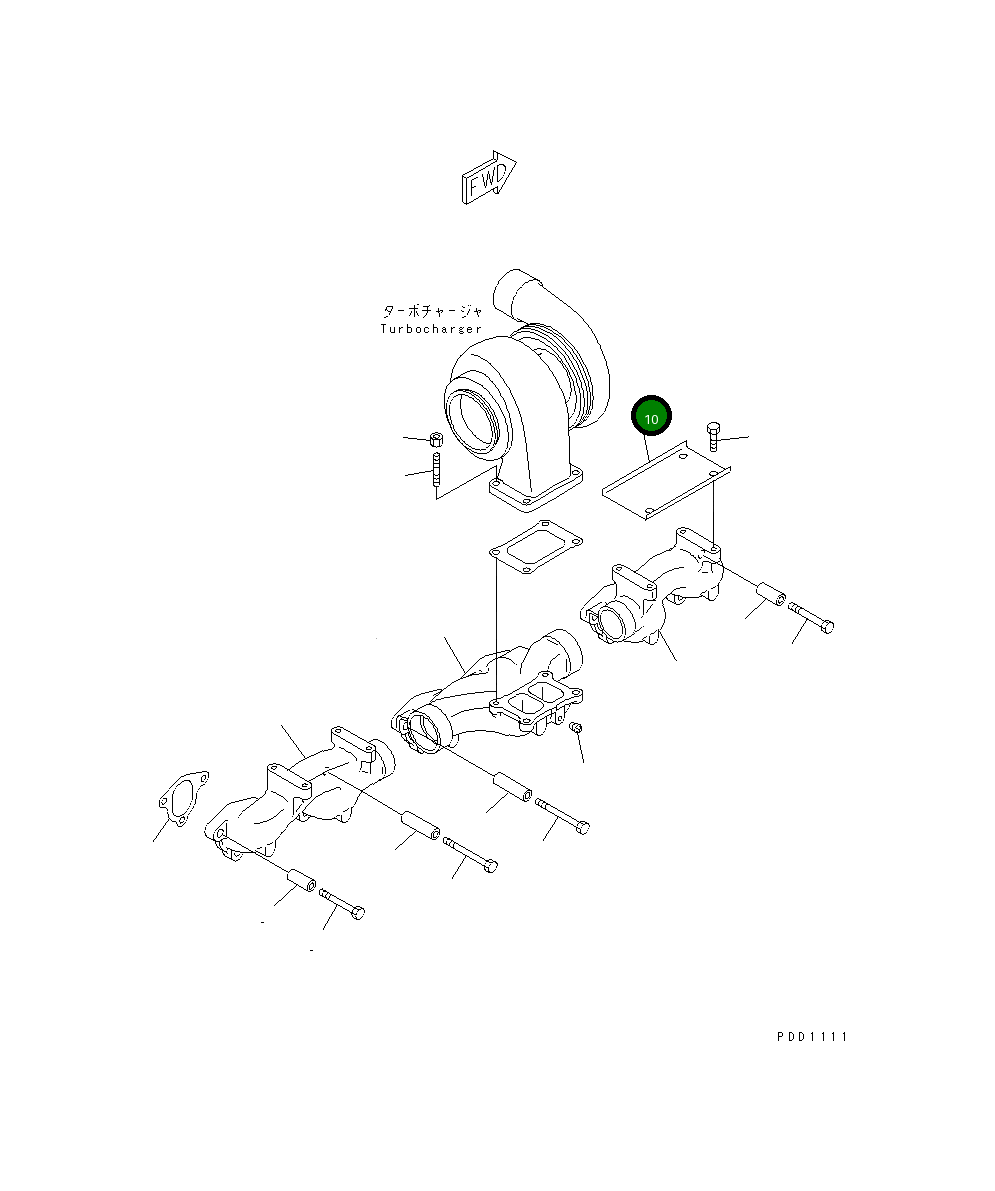 FWD

ターボチャージャ
Turbocharger

10

PDD1111