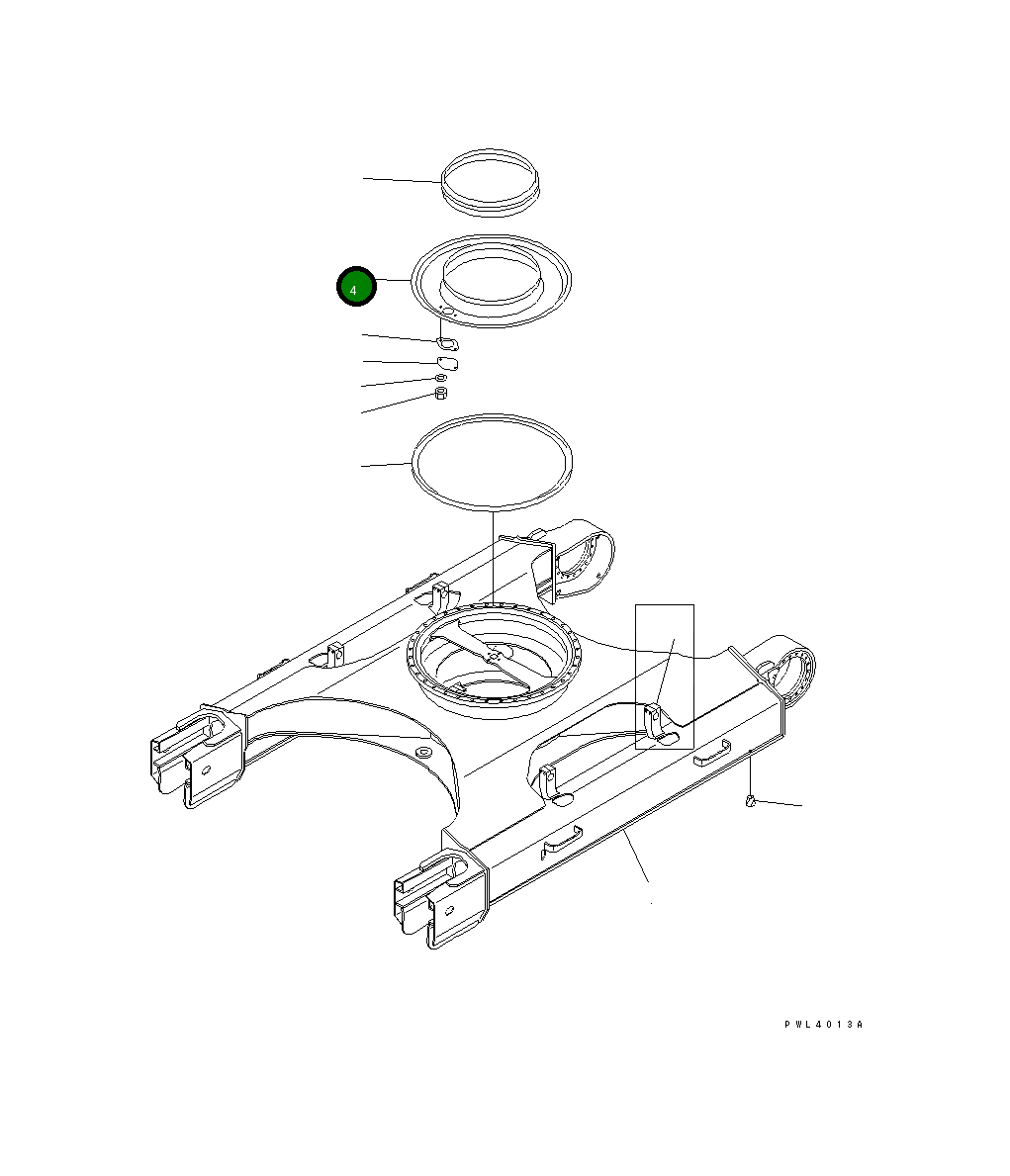 4

PWL4013A